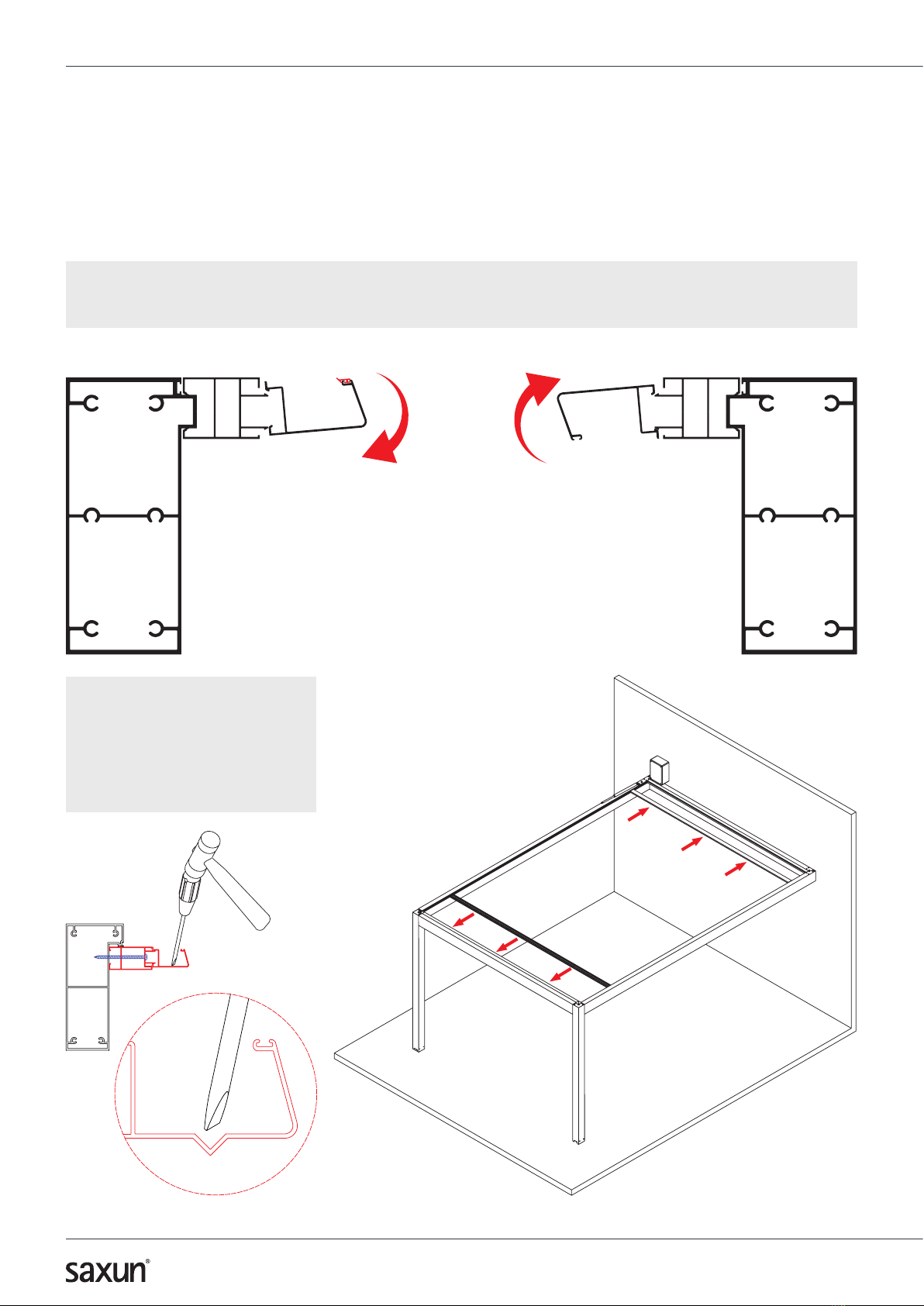 saxun®