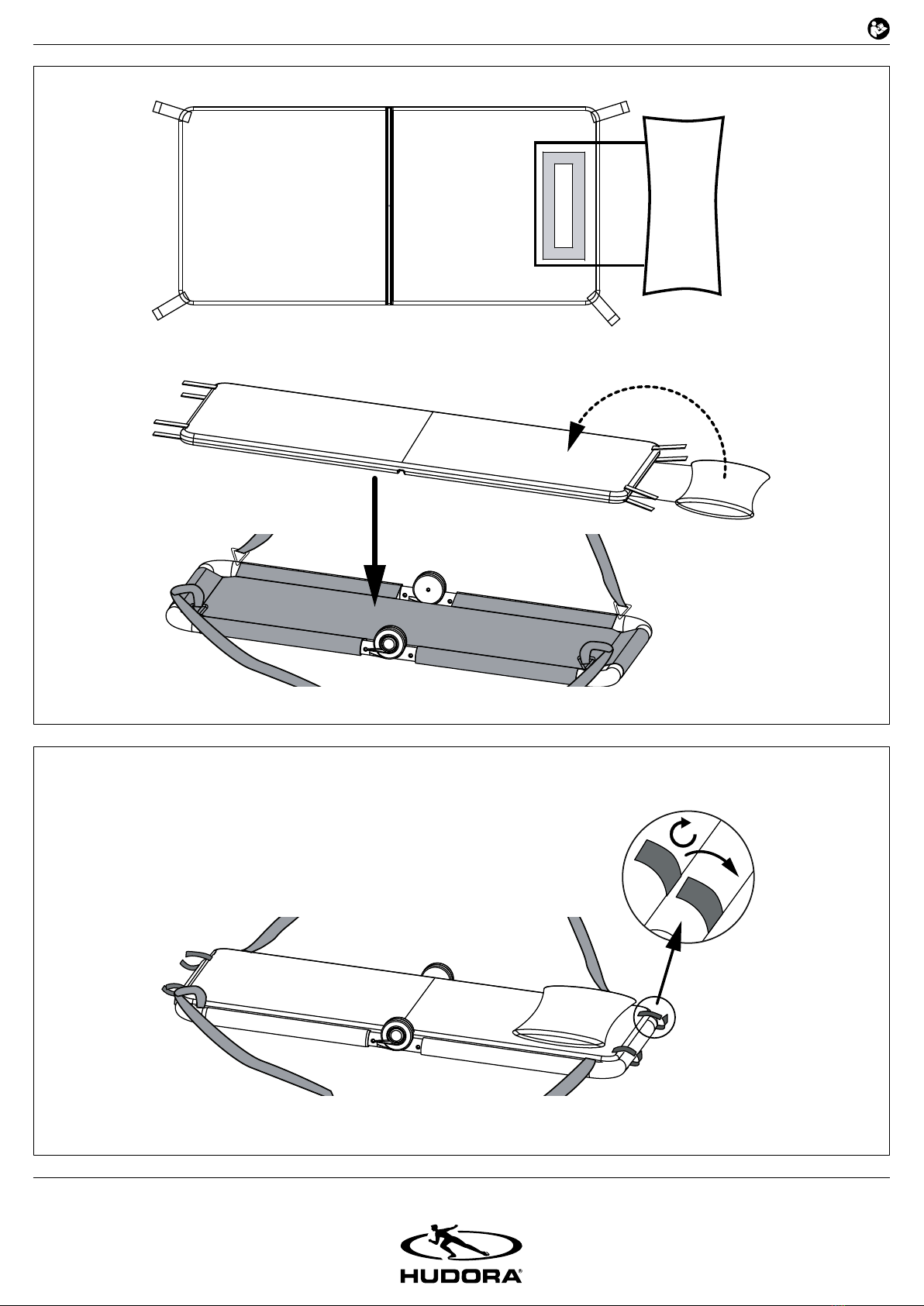 HUDORA®