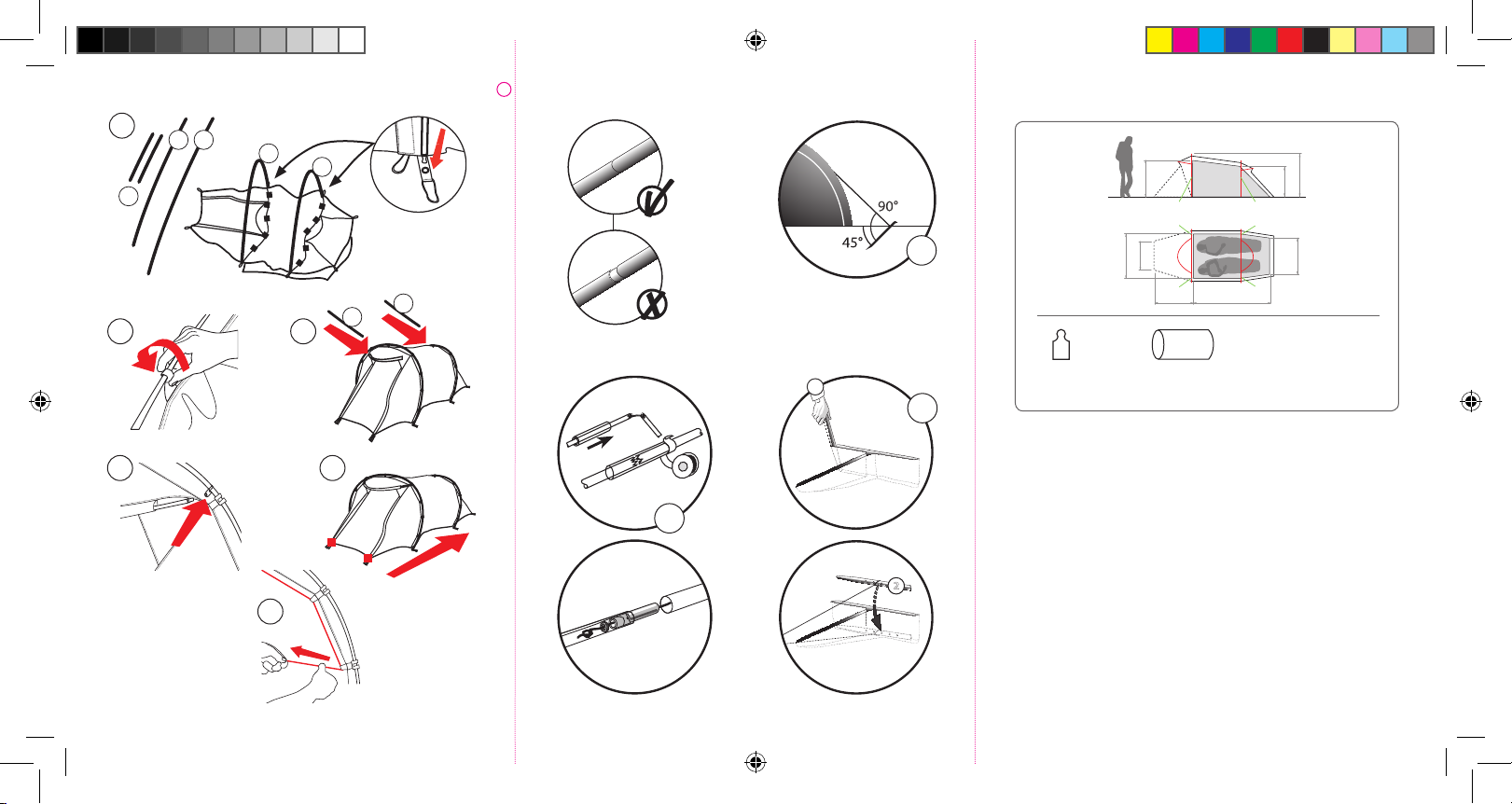 90°
45°
2