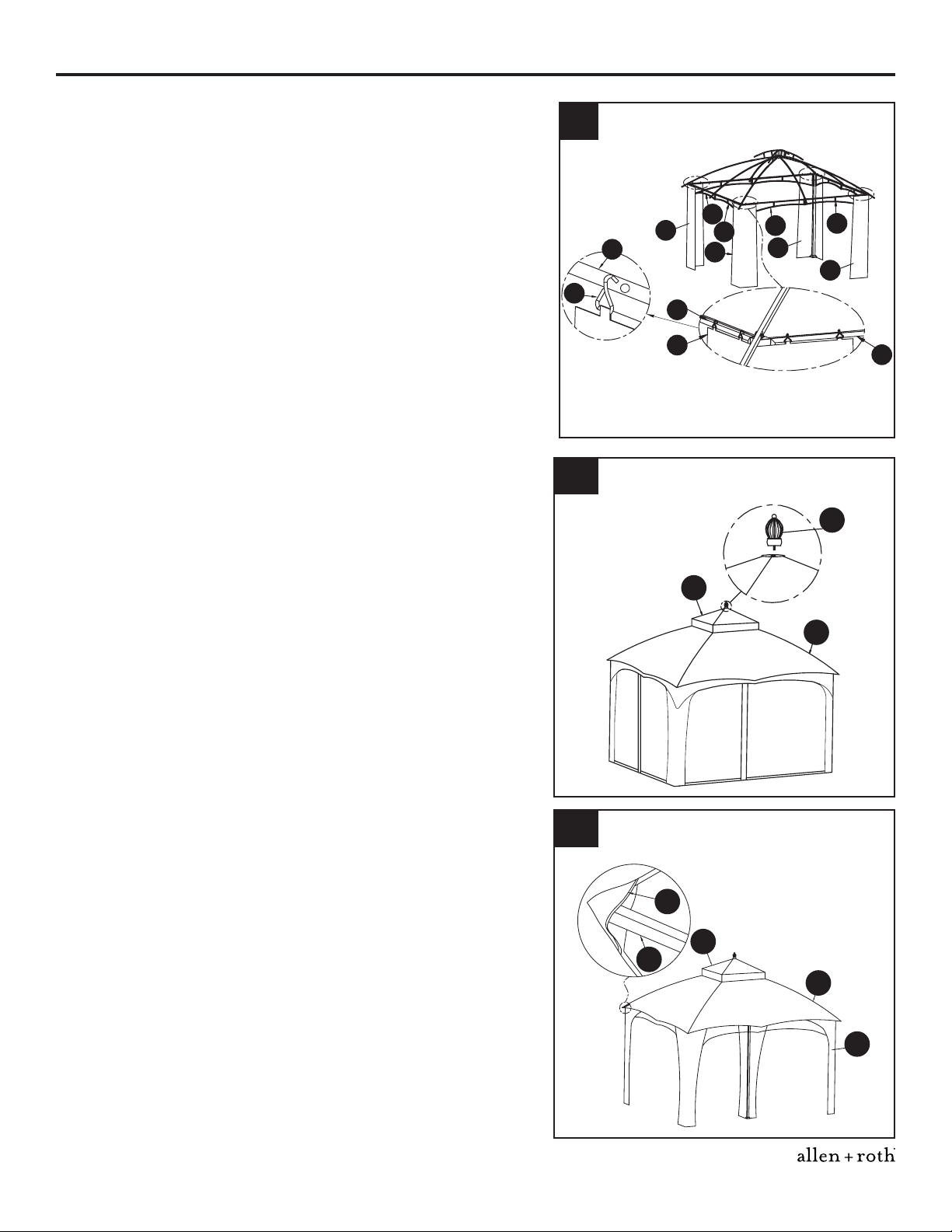 allen + roth