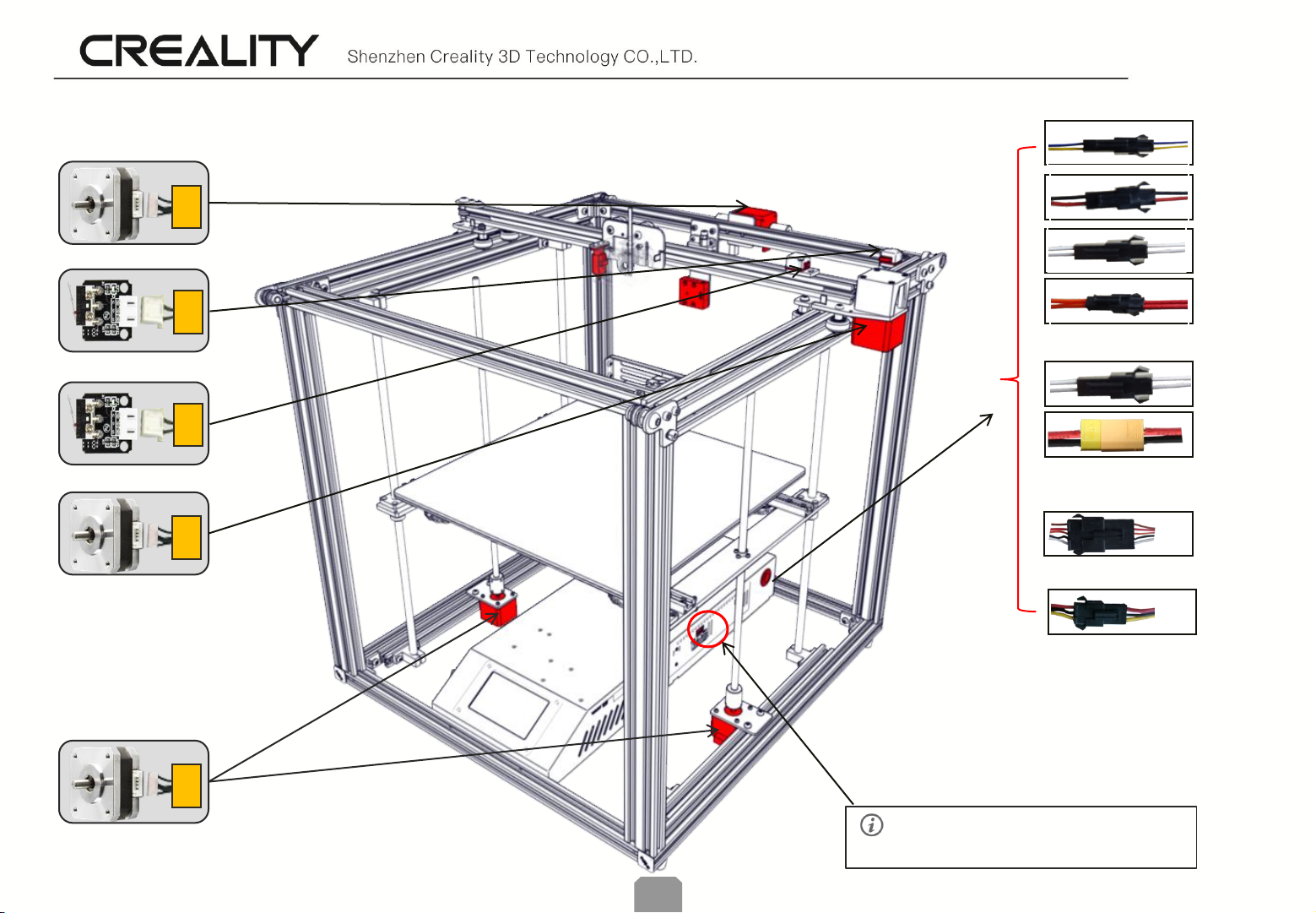 CREALITY Shenzhen Creality 3D Technology CO.,LTD.