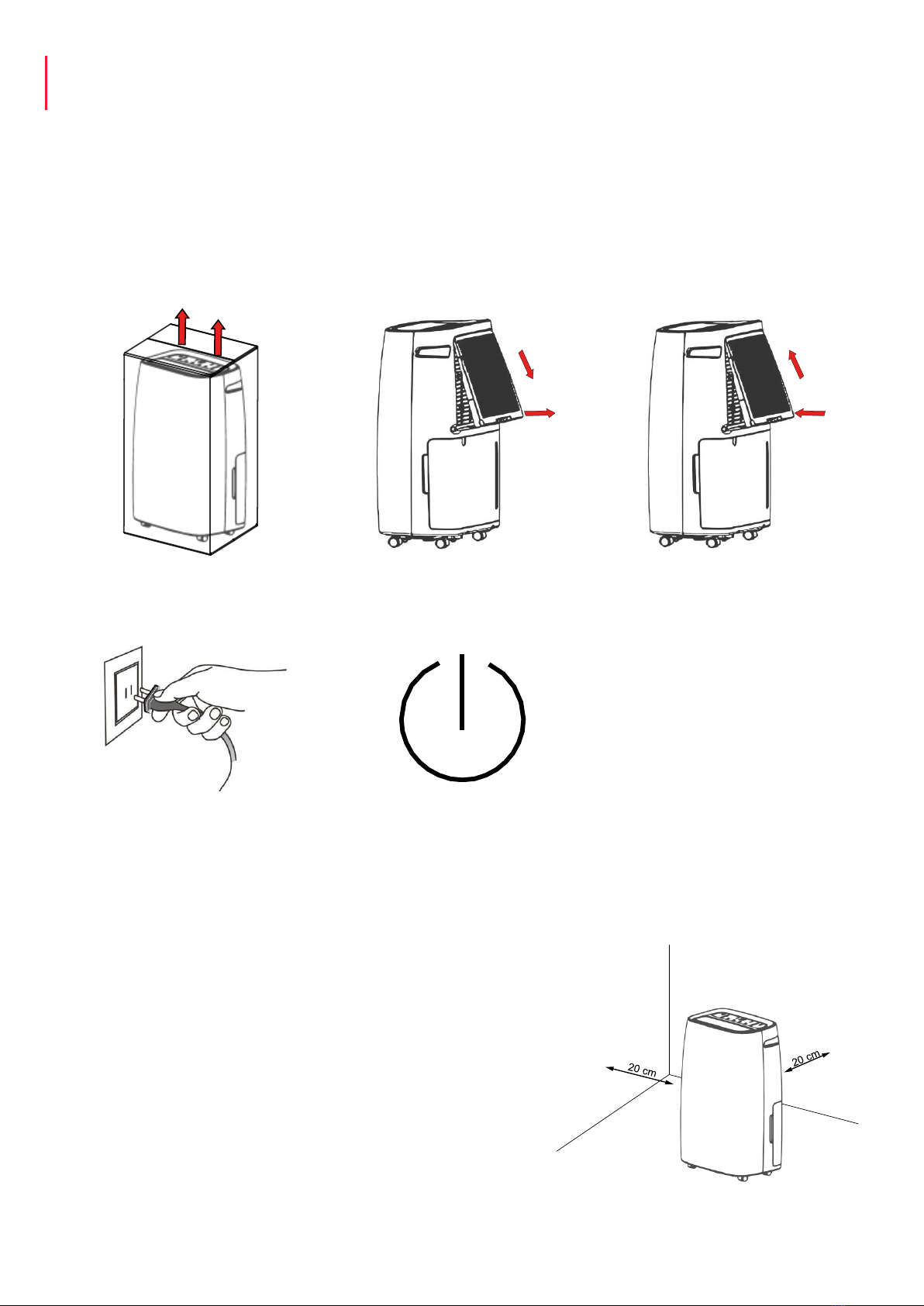 20 cm

20 cm