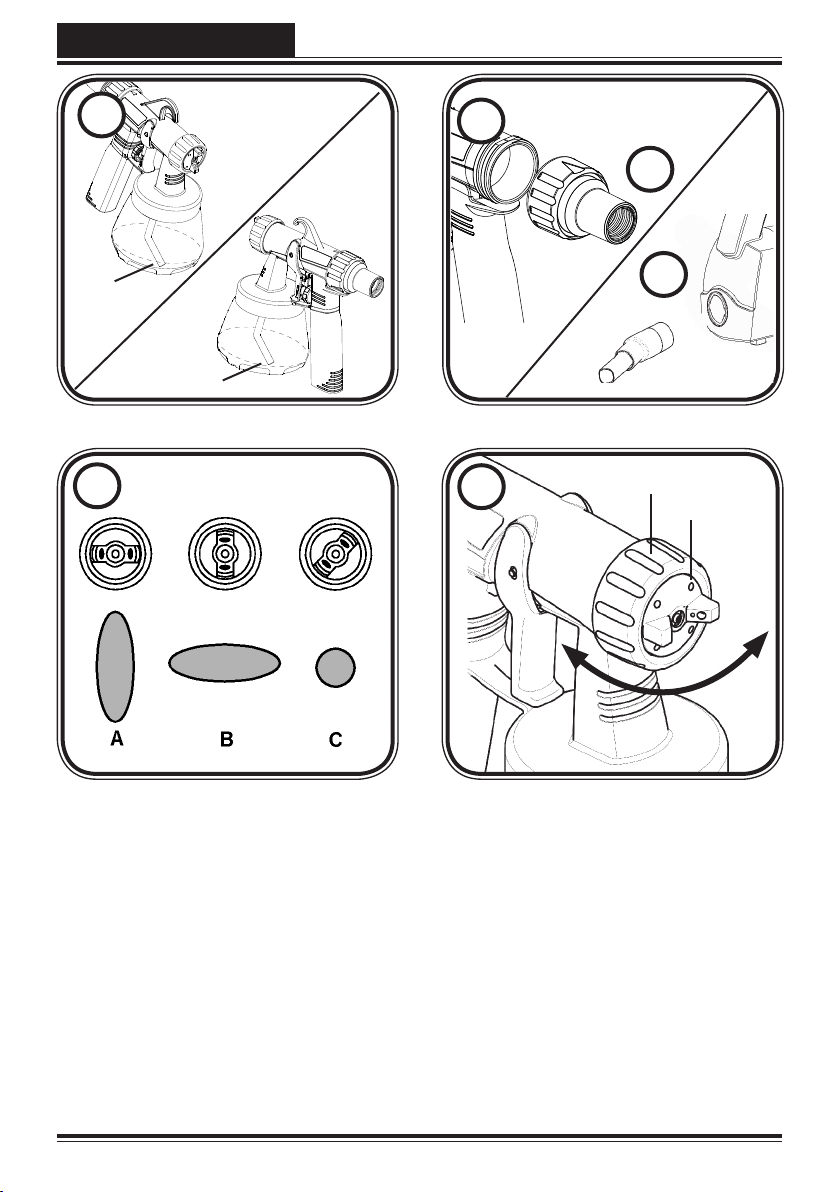 A

B

C