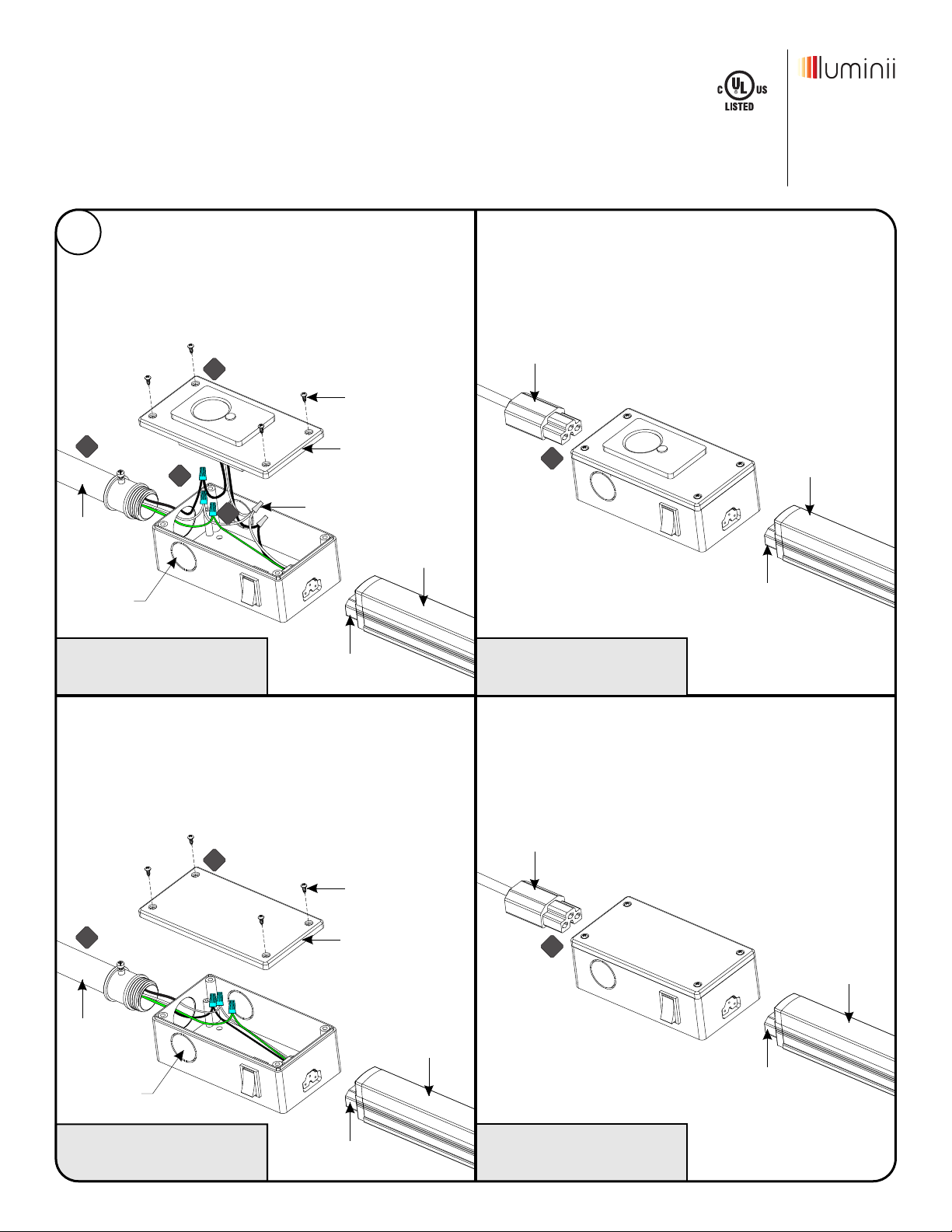 C UL US LISTED

luminii