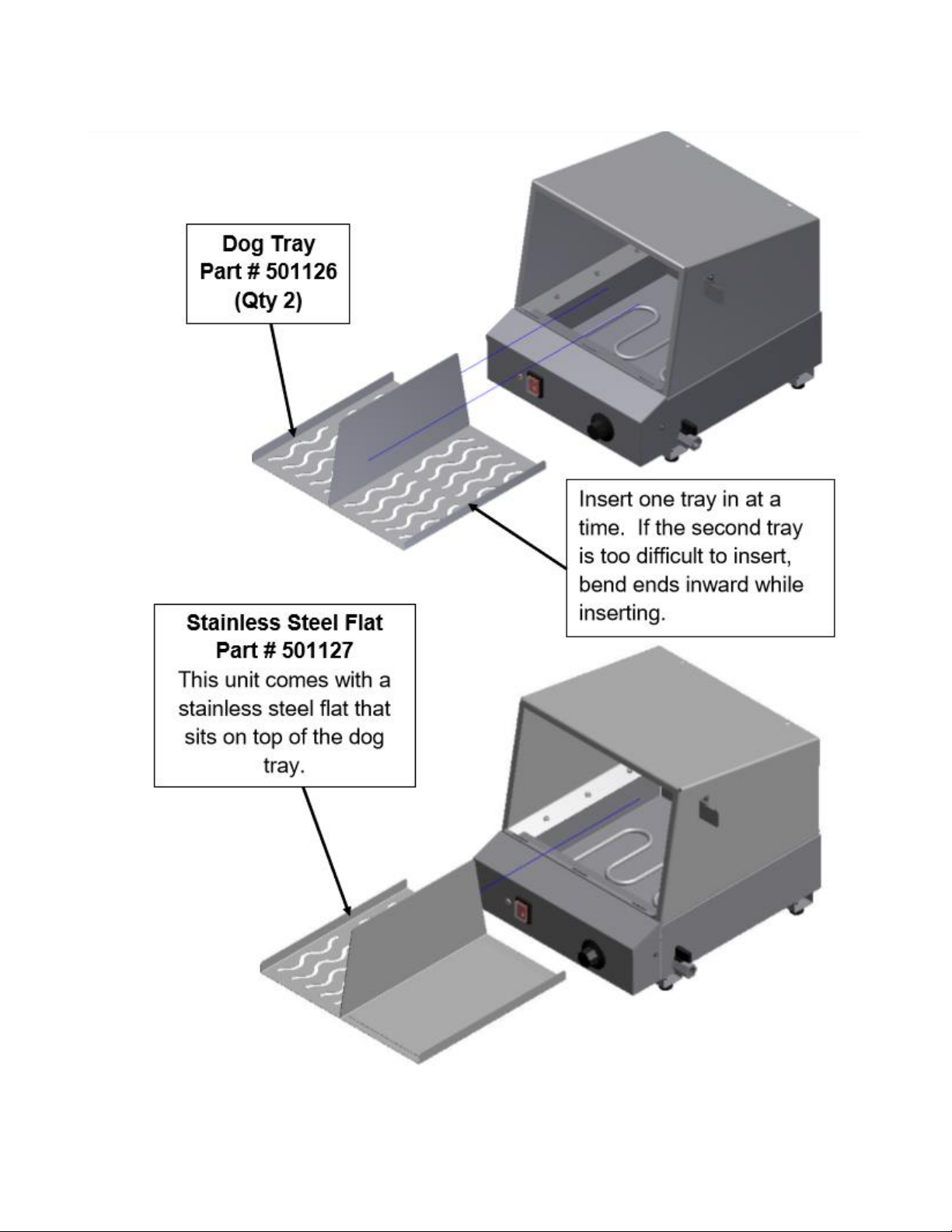 Dog Tray
Part # 501126
(Qty 2)

Insert one tray in at a time.  If the second tray is too difficult to insert, bend ends inward while inserting.

Stainless Steel Flat
Part # 501127
This unit comes with a stainless steel flat that sits on top of the dog tray.