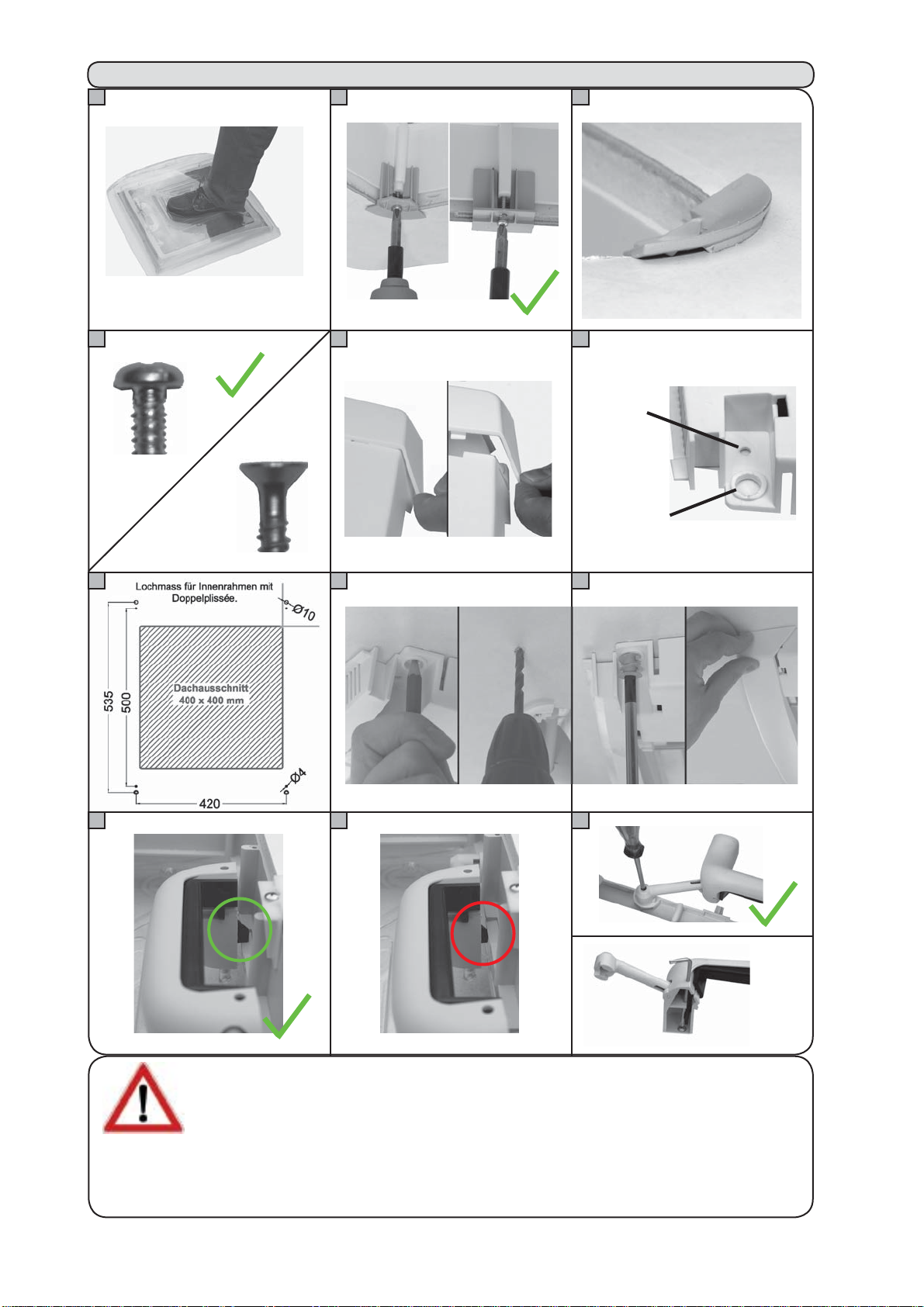 Lochmass für Innenrahmen mit Doppelplissée.

Ø10

Dachausschnitt 400 x 400 mm

535

500

420

Ø4