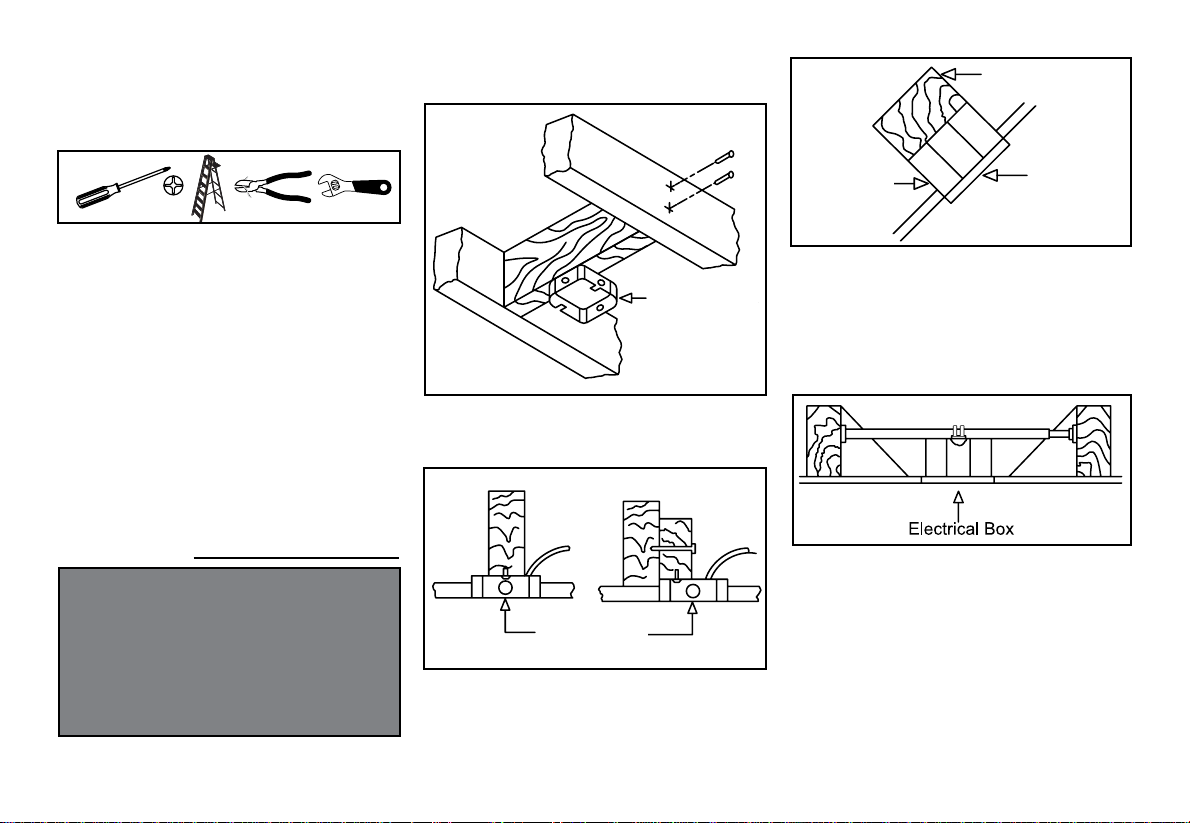 Electrical Box