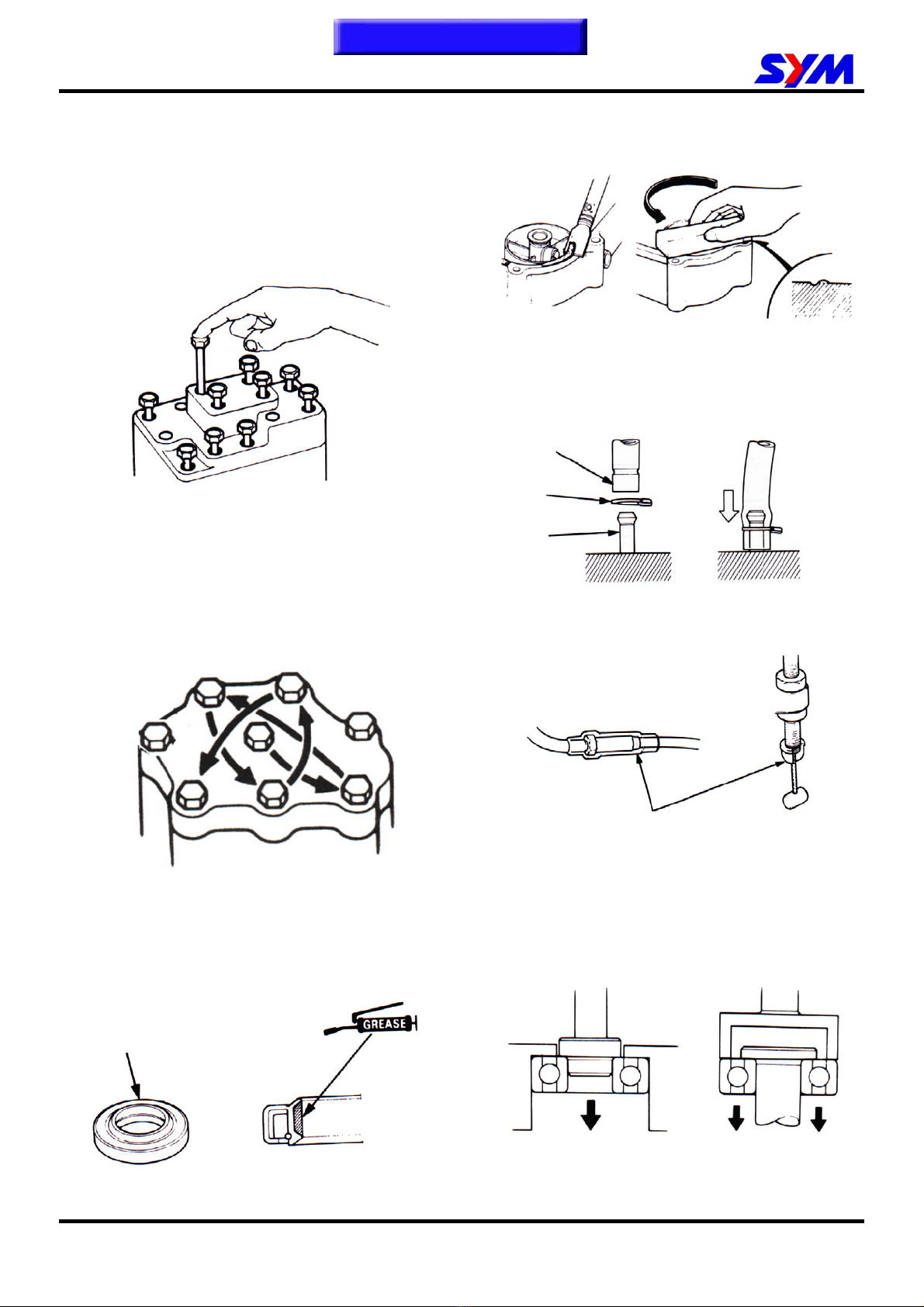 SYM

GREASE