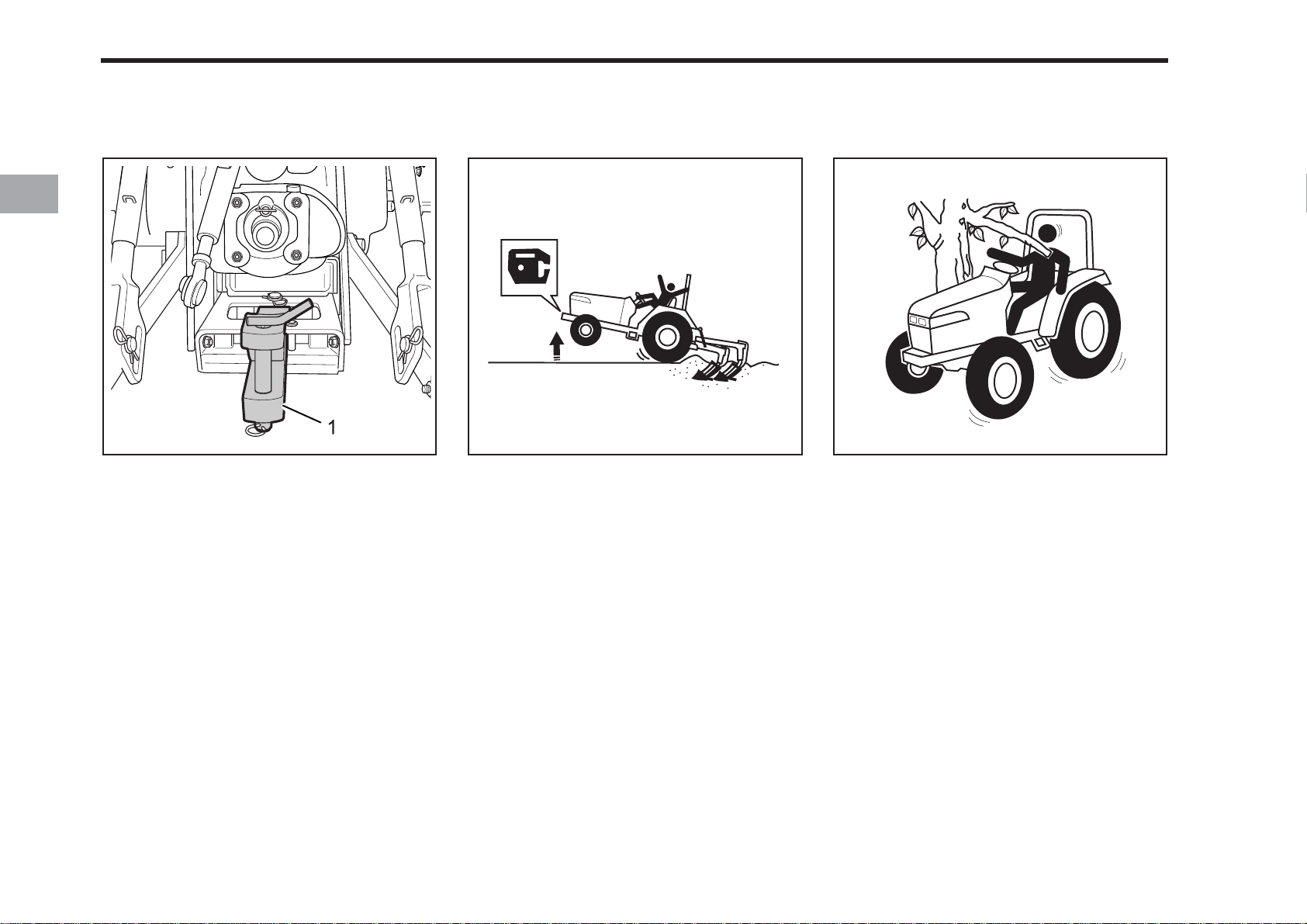 1