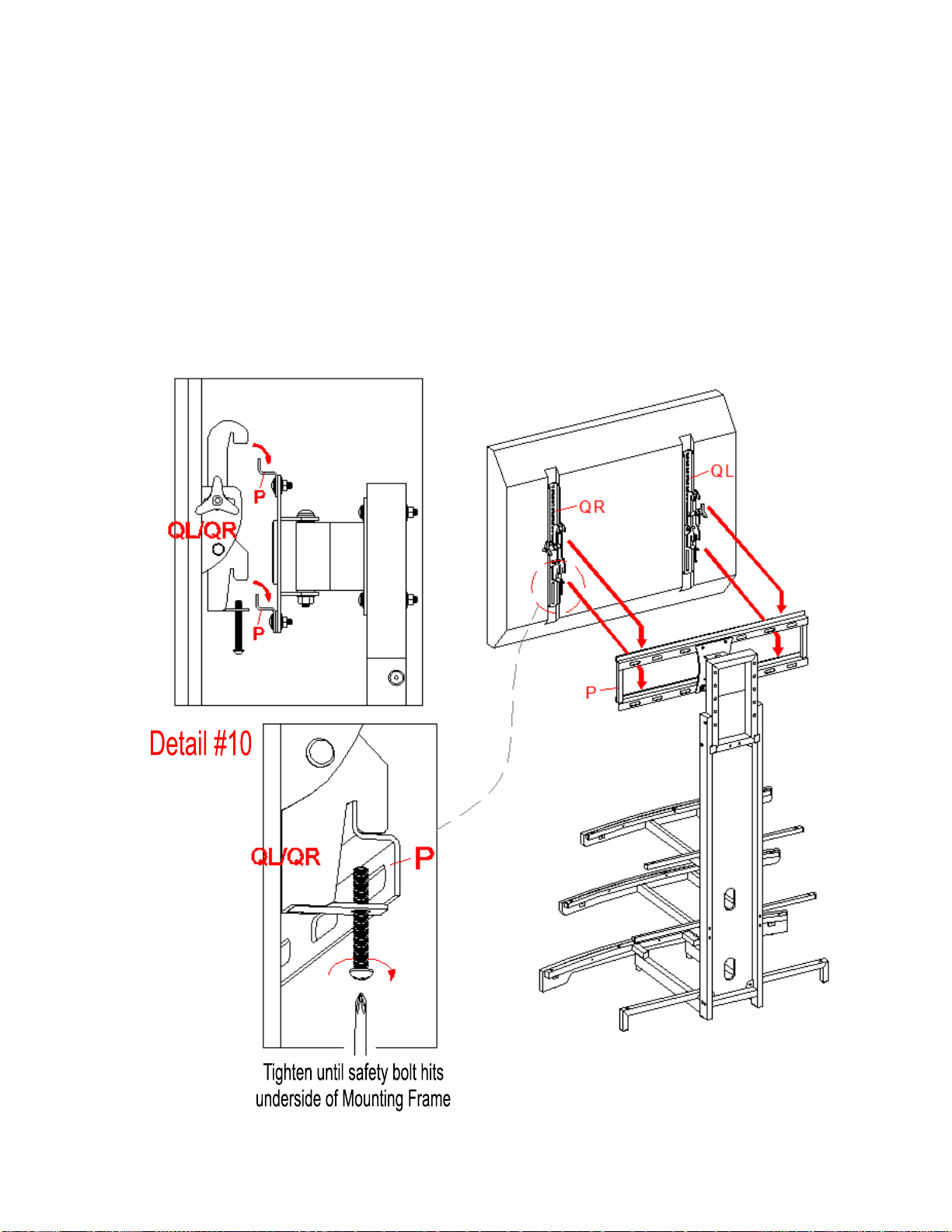 P

QL/QR

P

QL

QR

P

Detail #10

QL/QR

P

Tighten until safety bolt hits underside of Mounting Frame