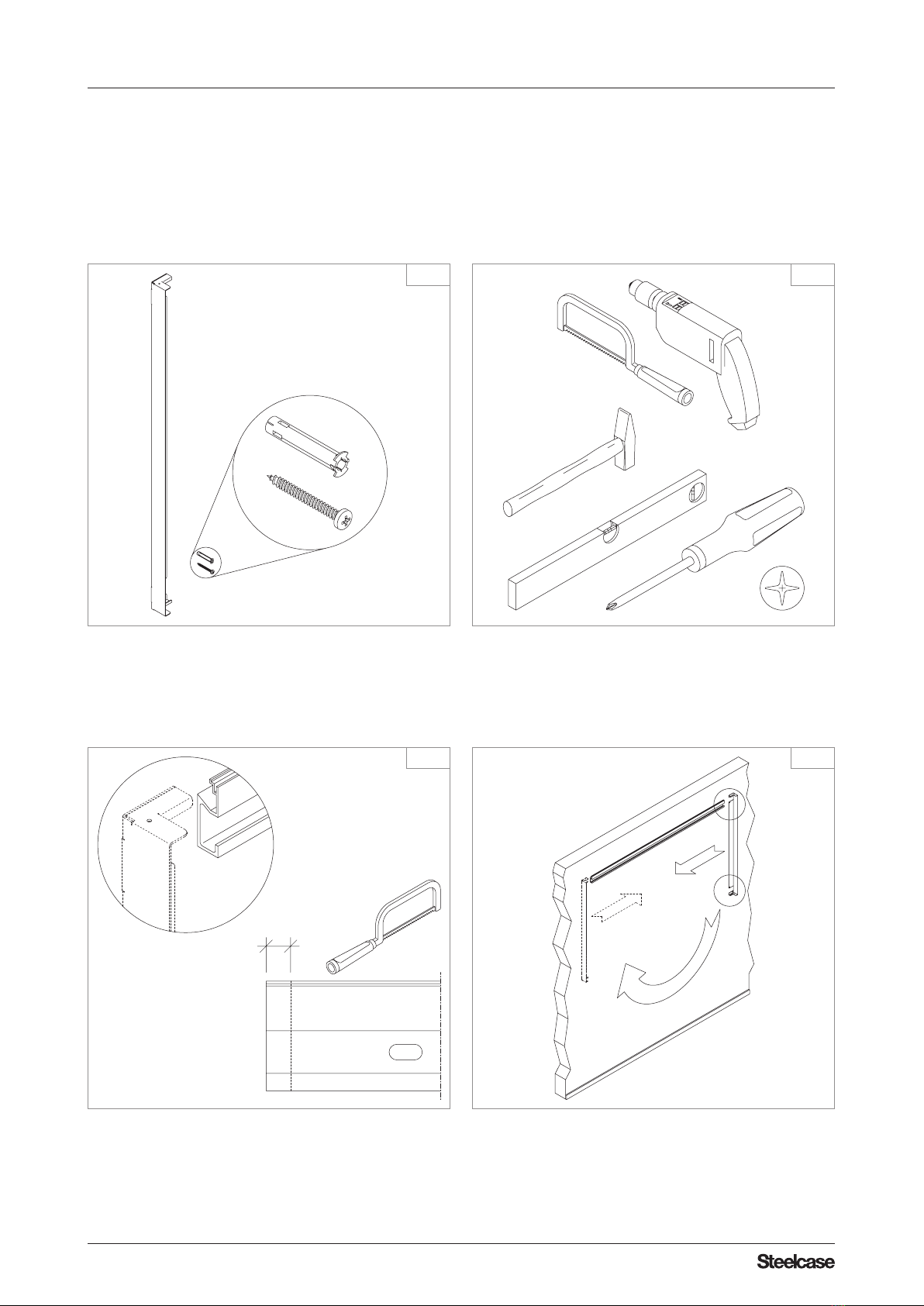 Steelcase