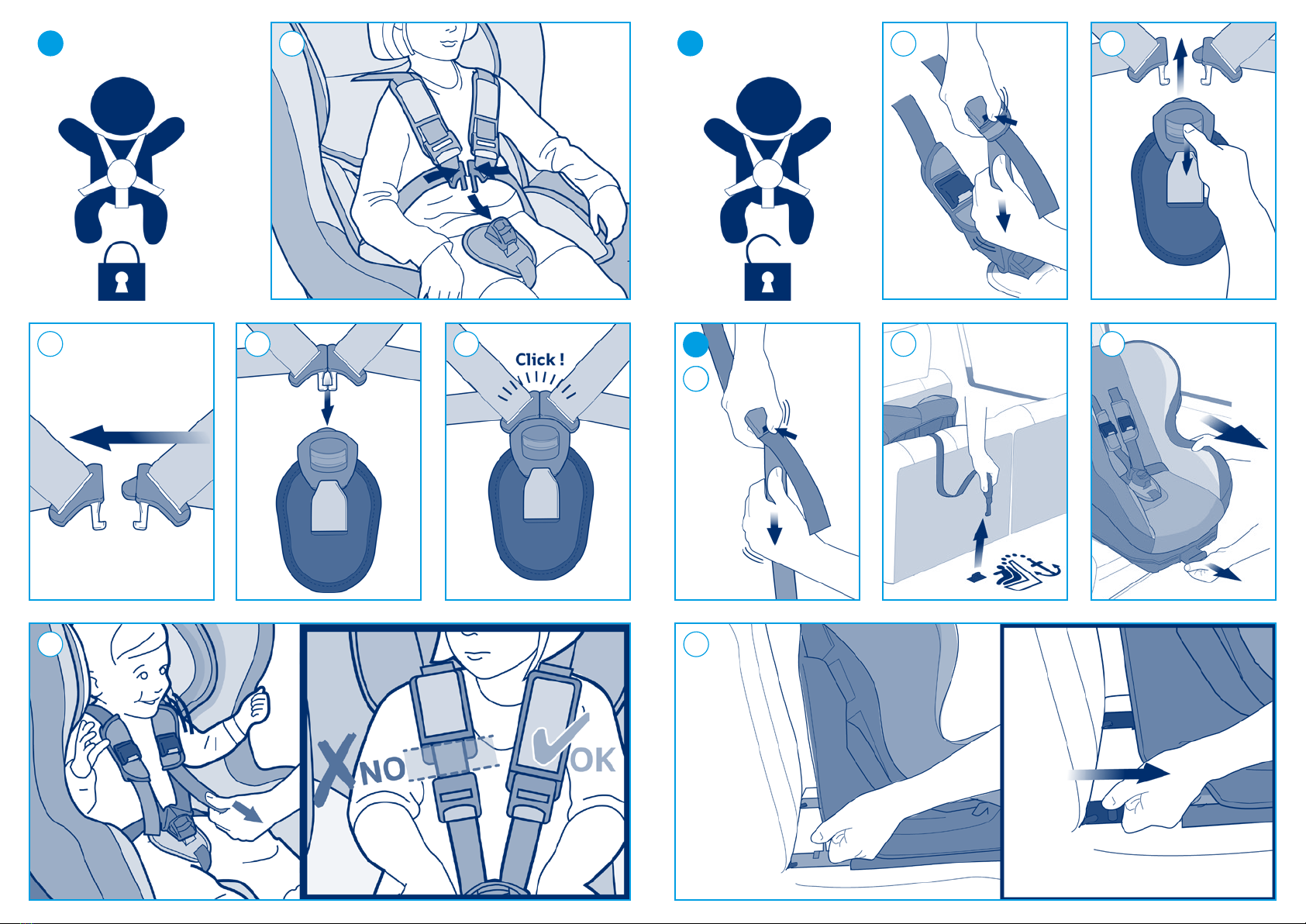 Click !

NO

OK