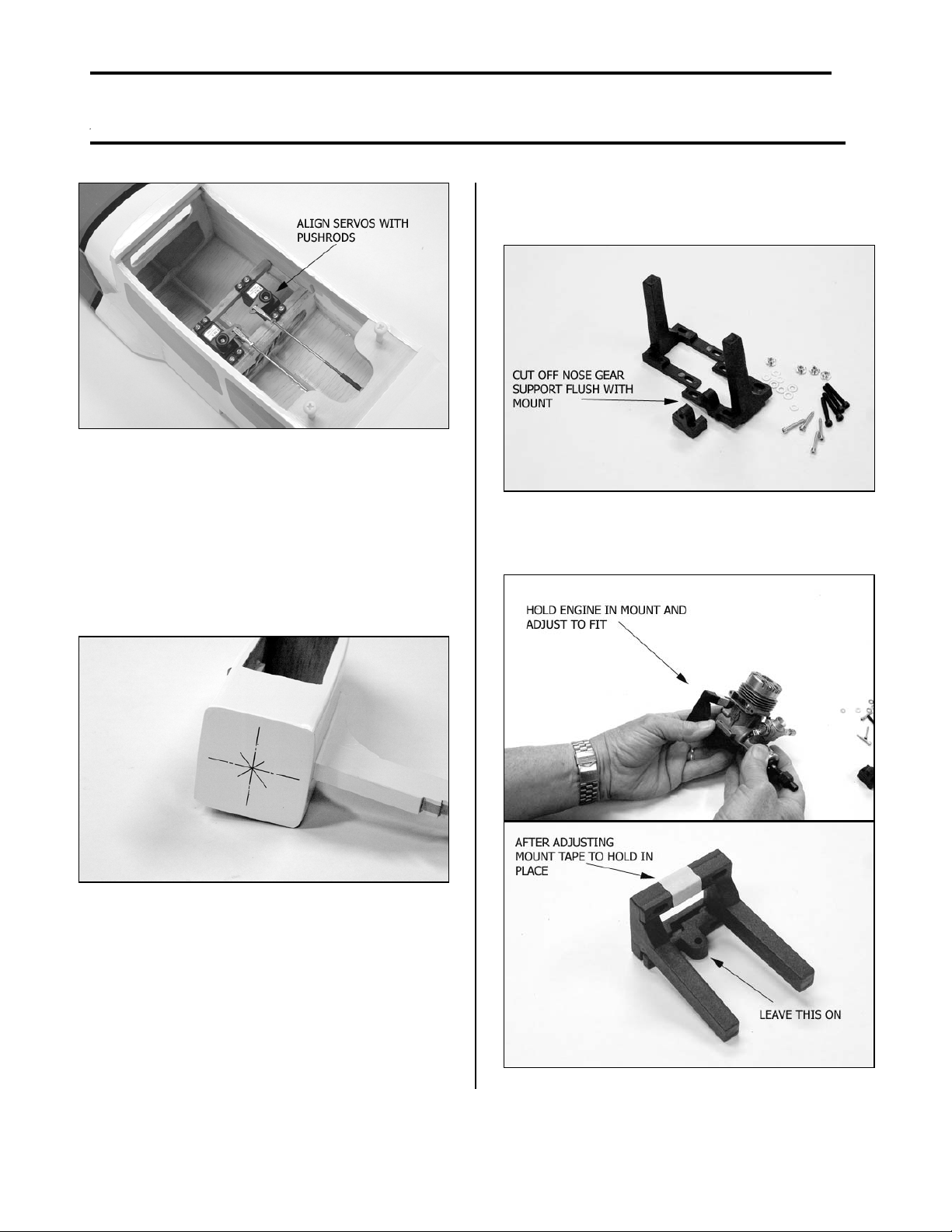 ALIGN SERVOS WITH PUSHRODS

CUT OFF NOSE GEAR SUPPORT FLUSH WITH MOUNT

HOLD ENGINE IN MOUNT AND ADJUST TO FIT

AFTER ADJUSTING MOUNT TAPE TO HOLD IN PLACE

LEAVE THIS ON