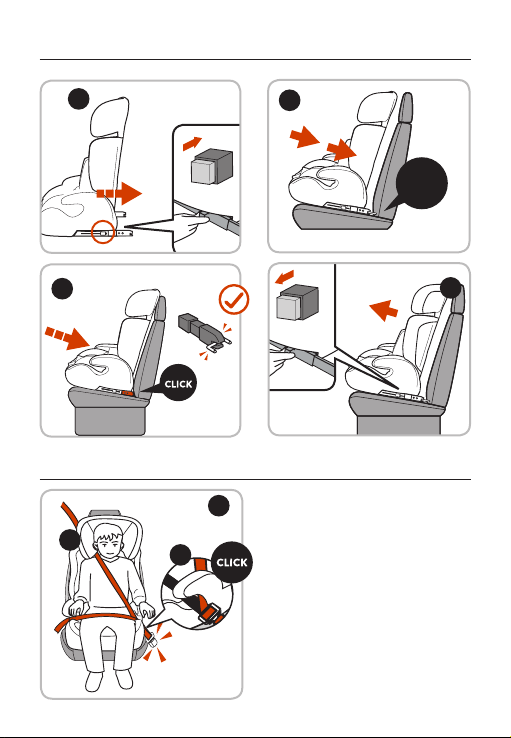 CLICK

CLICK