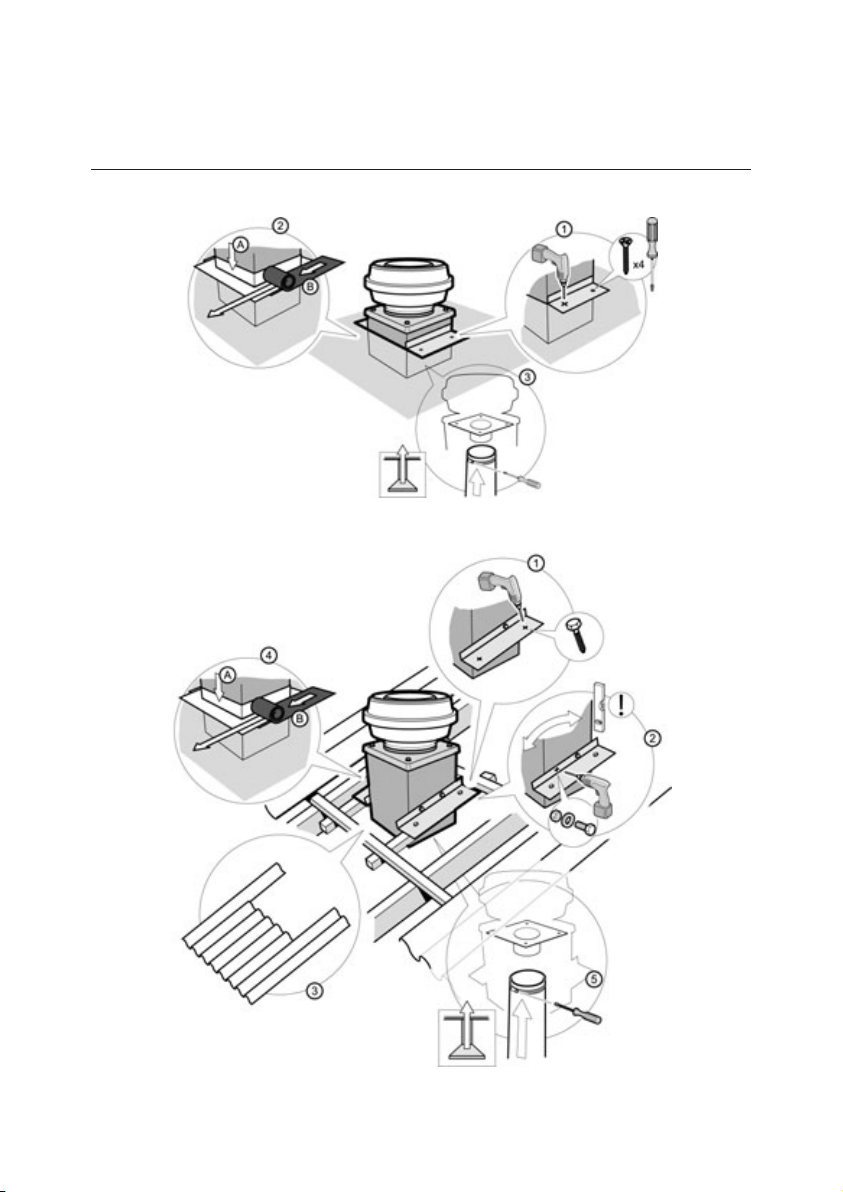 2
A
B
1
x4
3

1
4
A
B
!
2
3
5