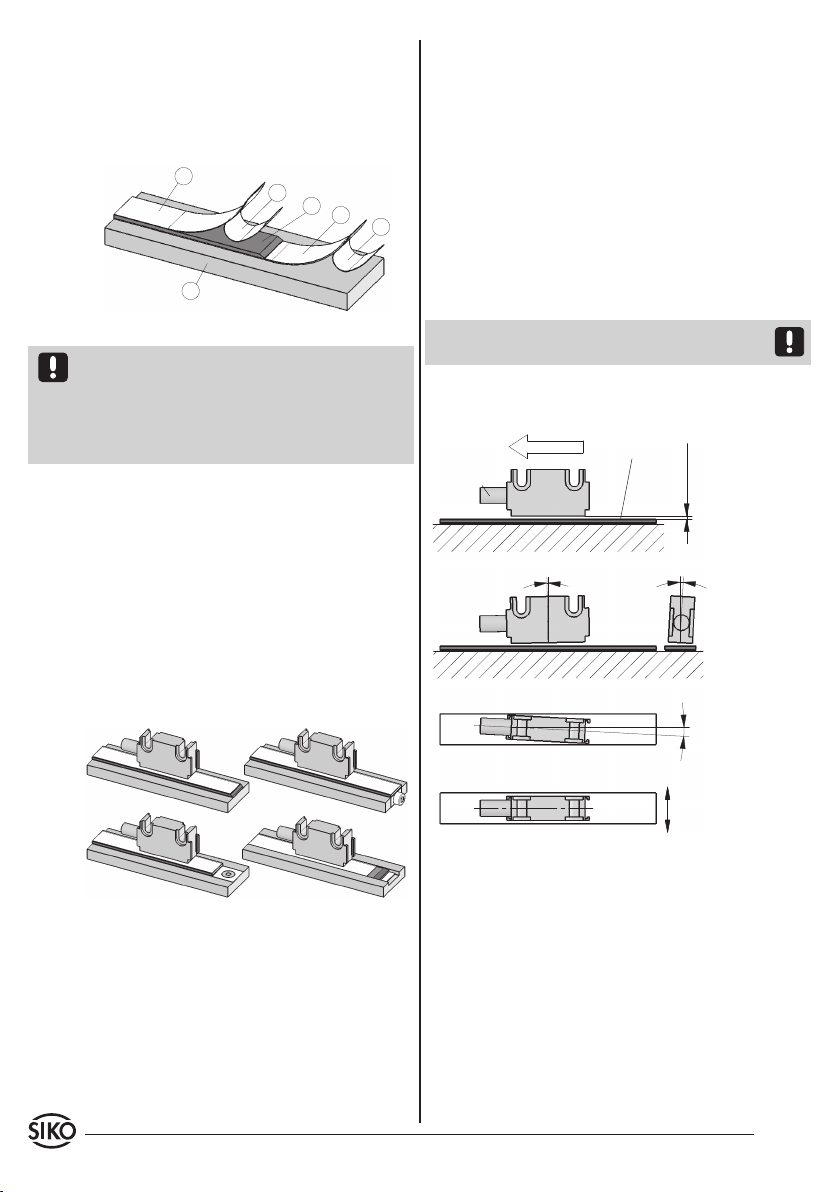 SIKO