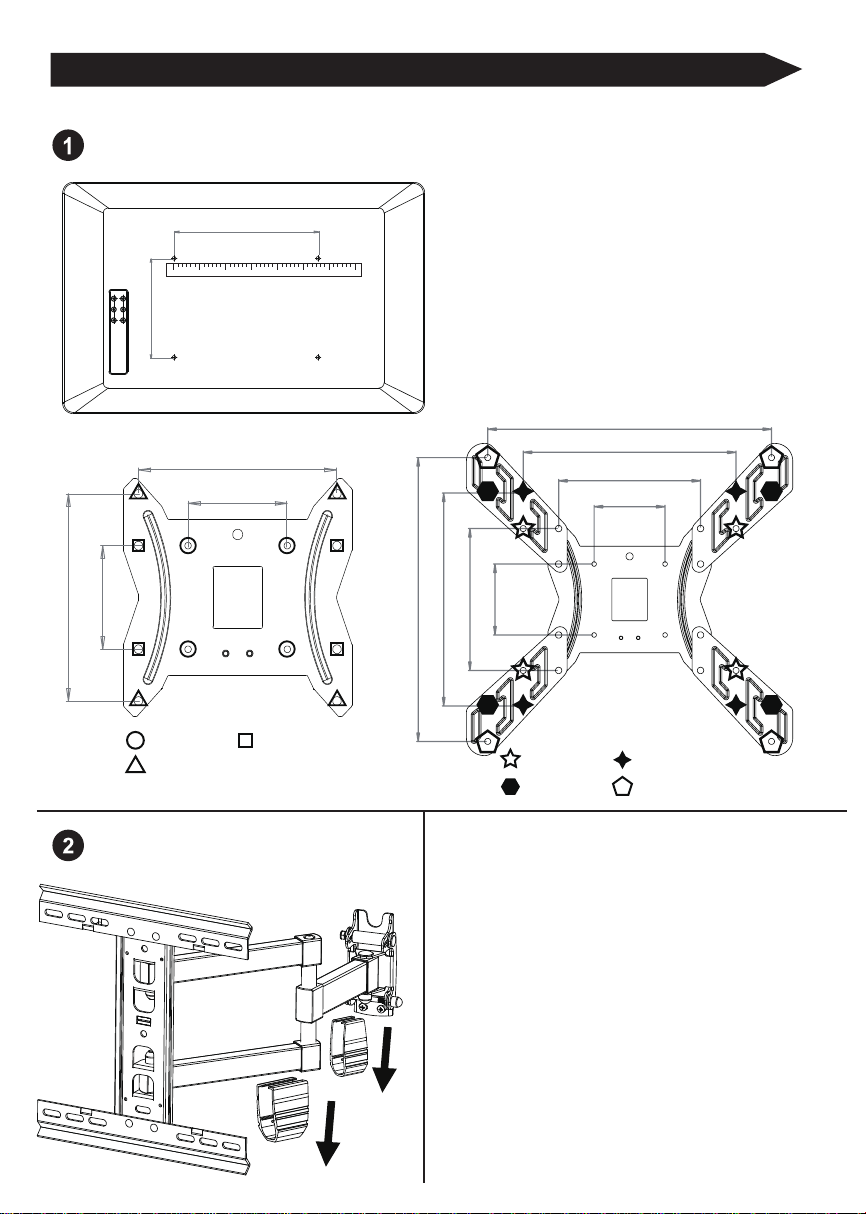 1

2