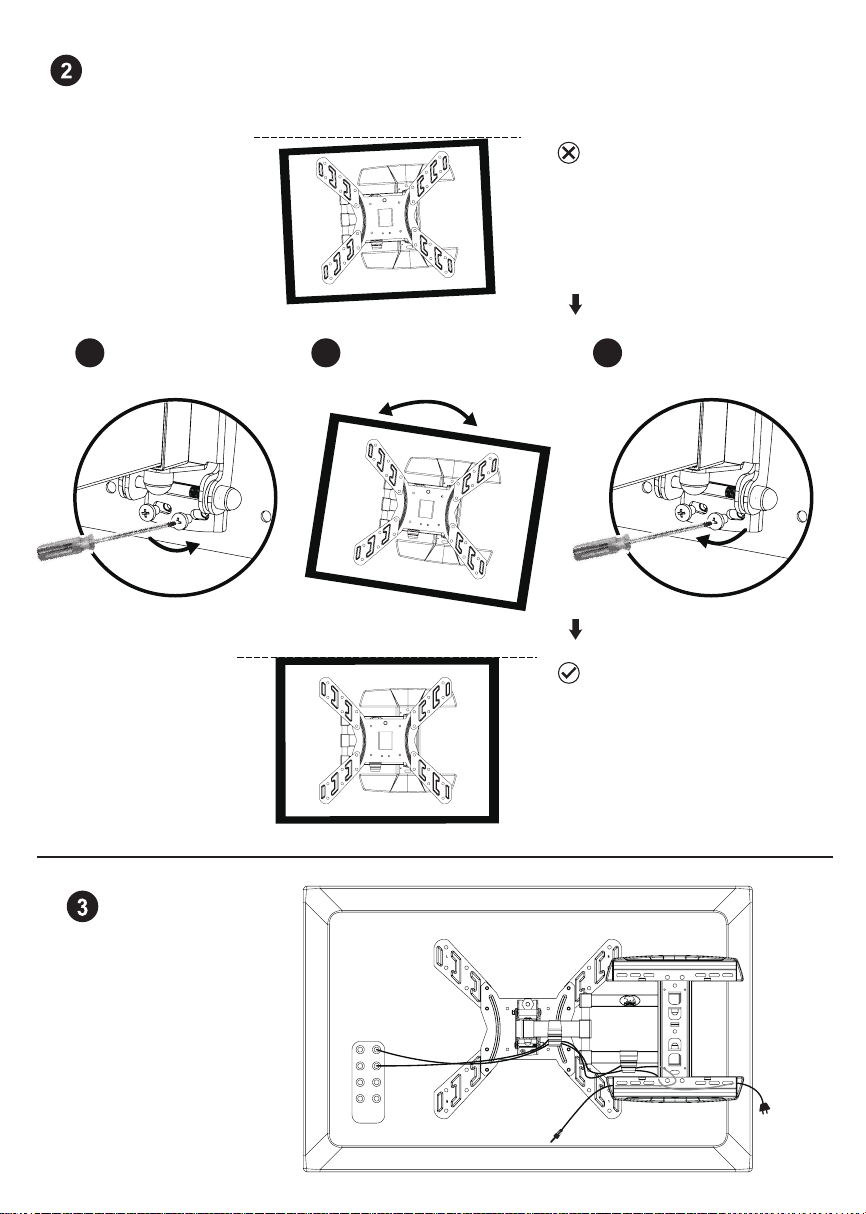 2

3