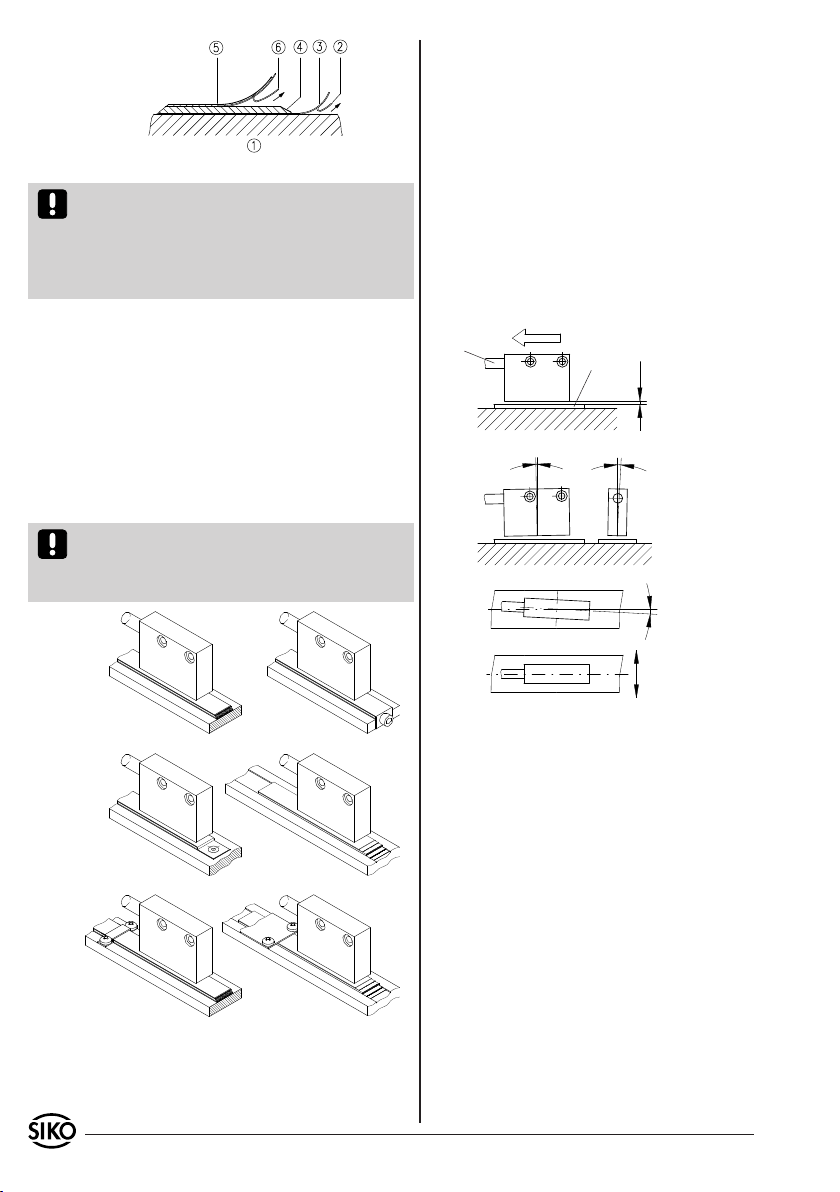 ⑤ ⑥ ④ ③ ②

①

SIKO