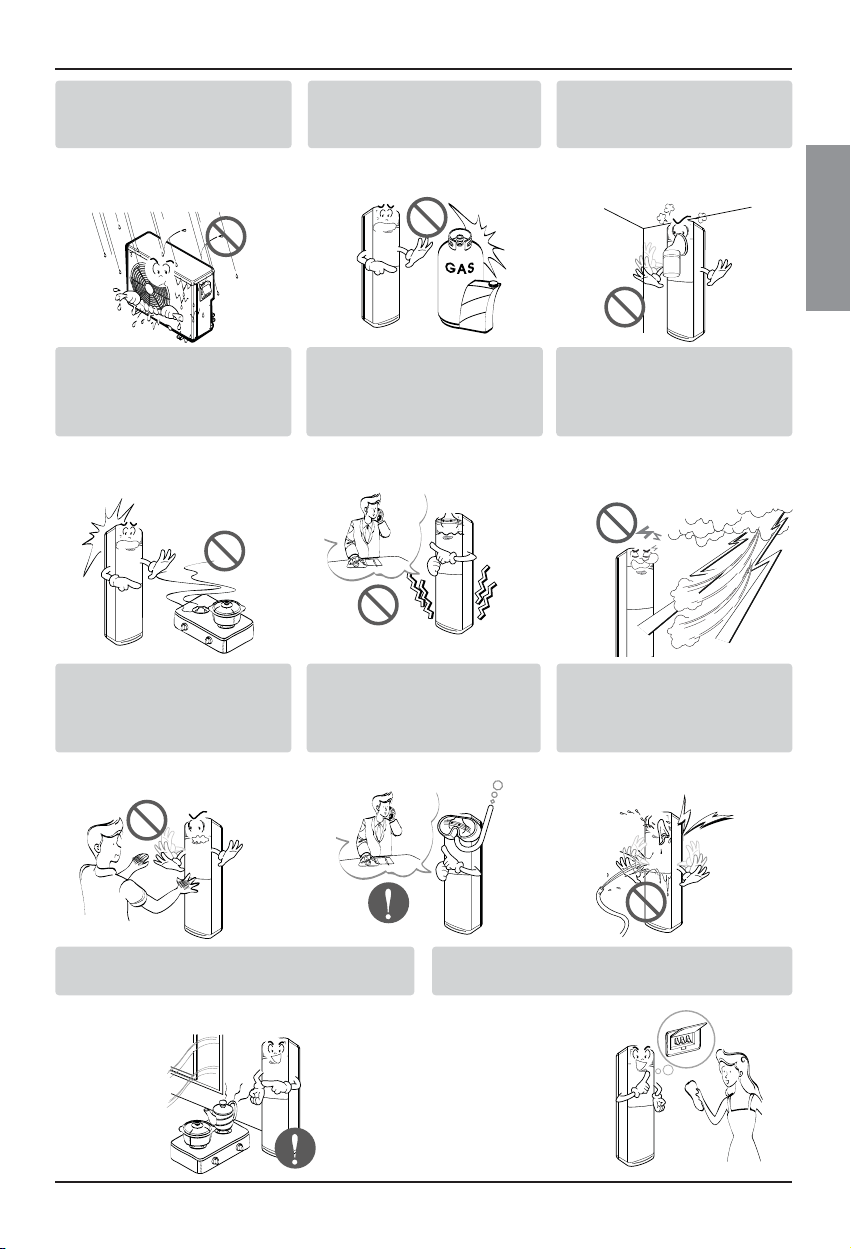 GAS