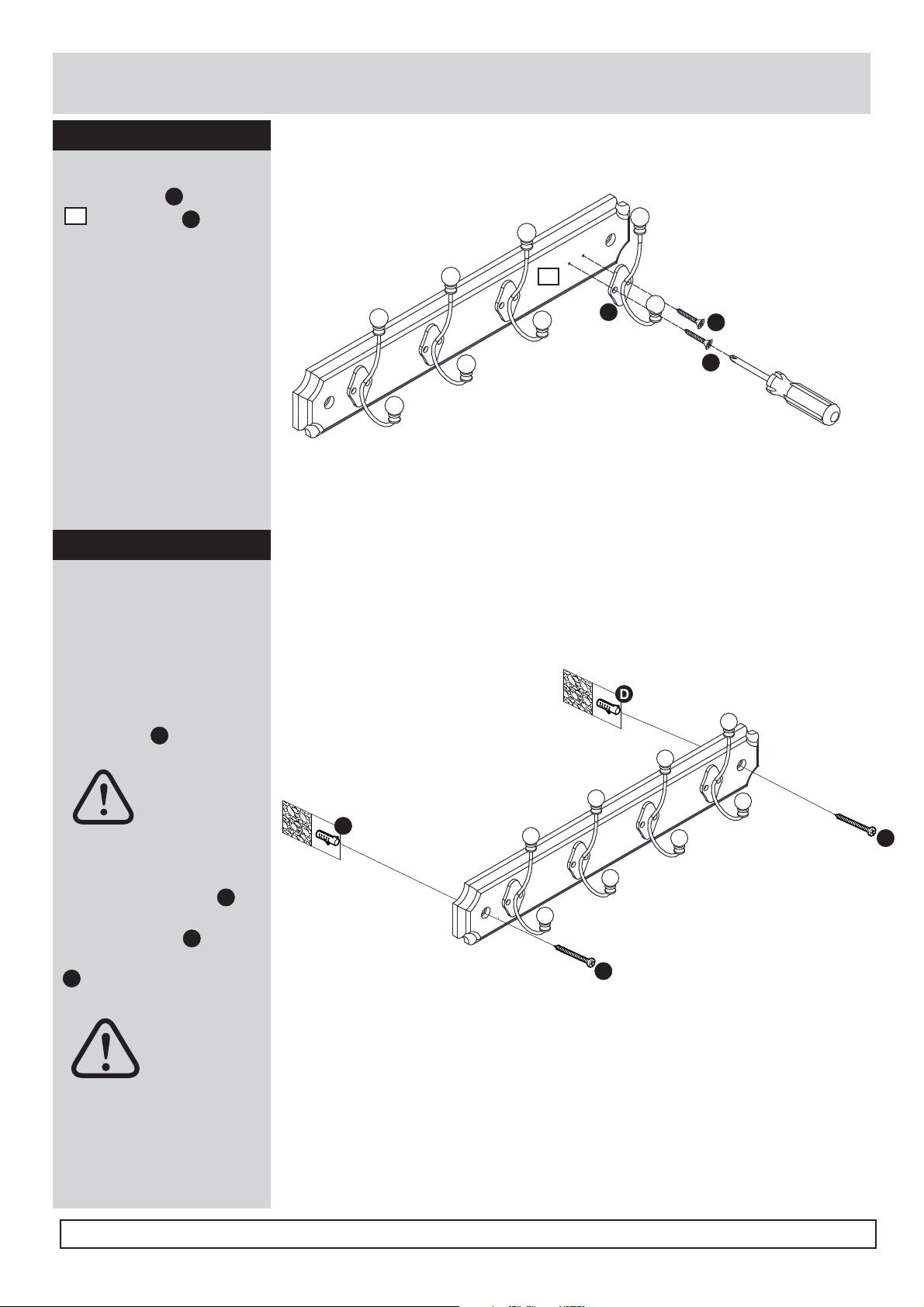 D