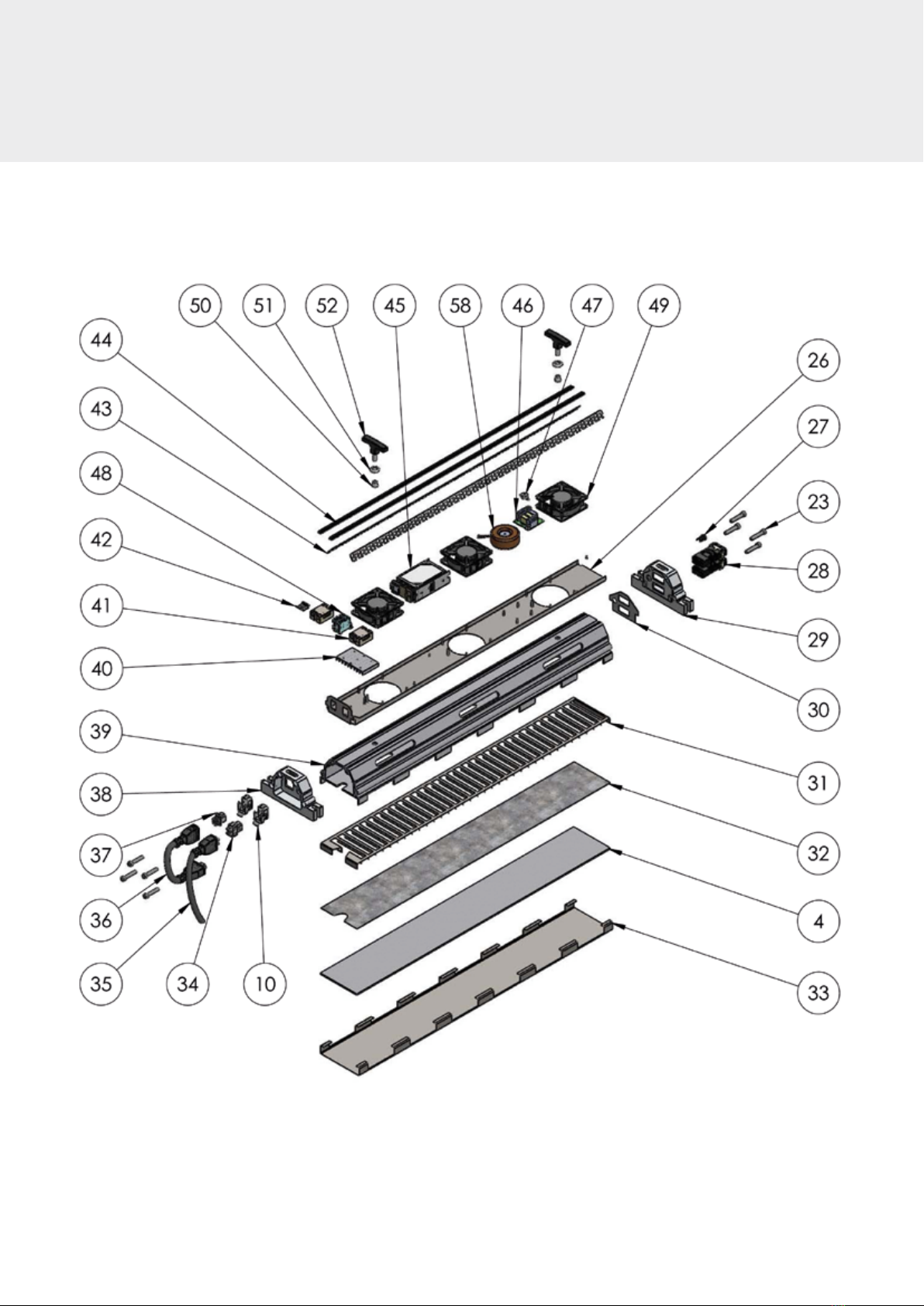 50 51 52 45 58 46 47 49

44

43

48

42

41

40

39

38

37

36

35 34 10

26

27

23

28

29

30

31

32

4

33