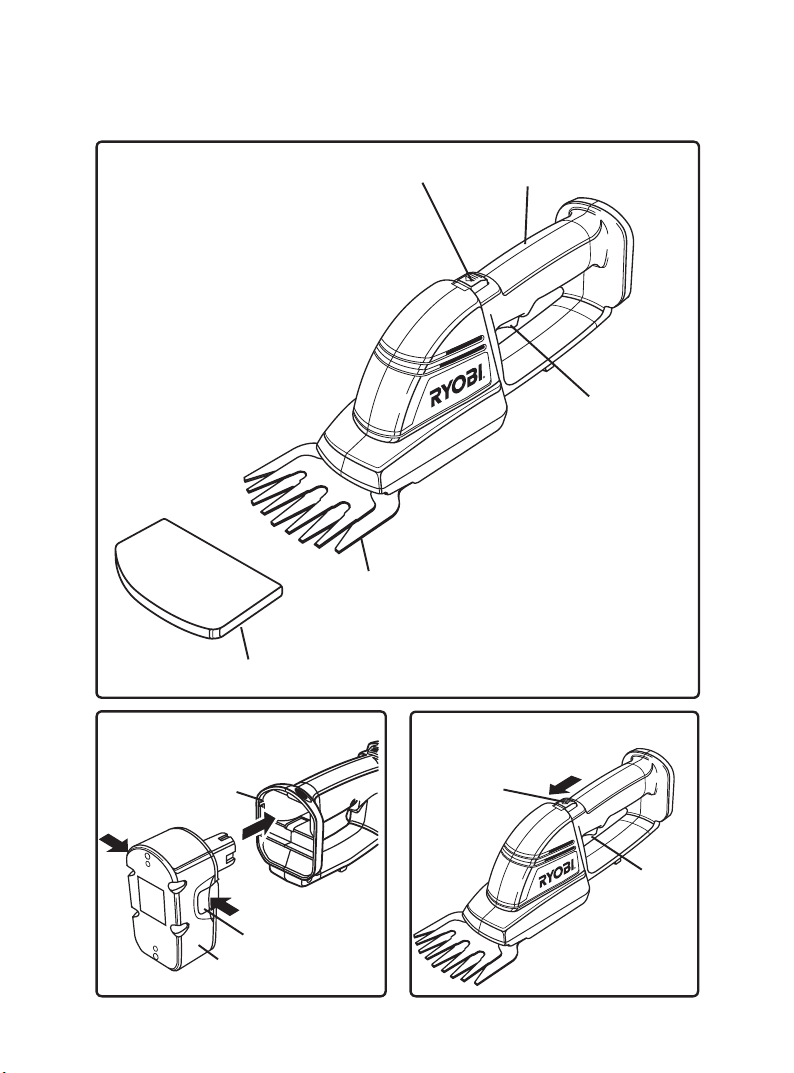 RYOBI

RYOBI