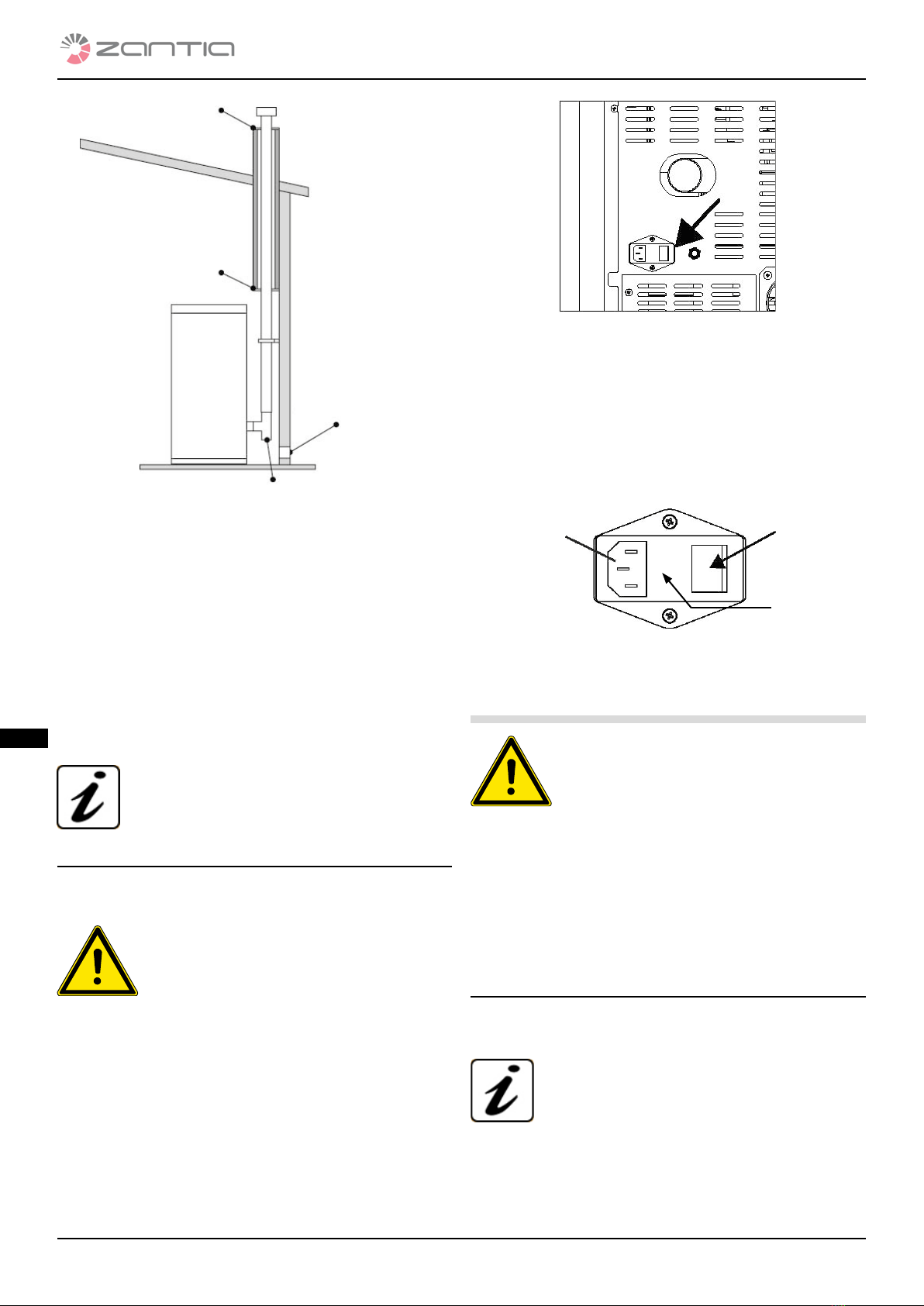 zantia