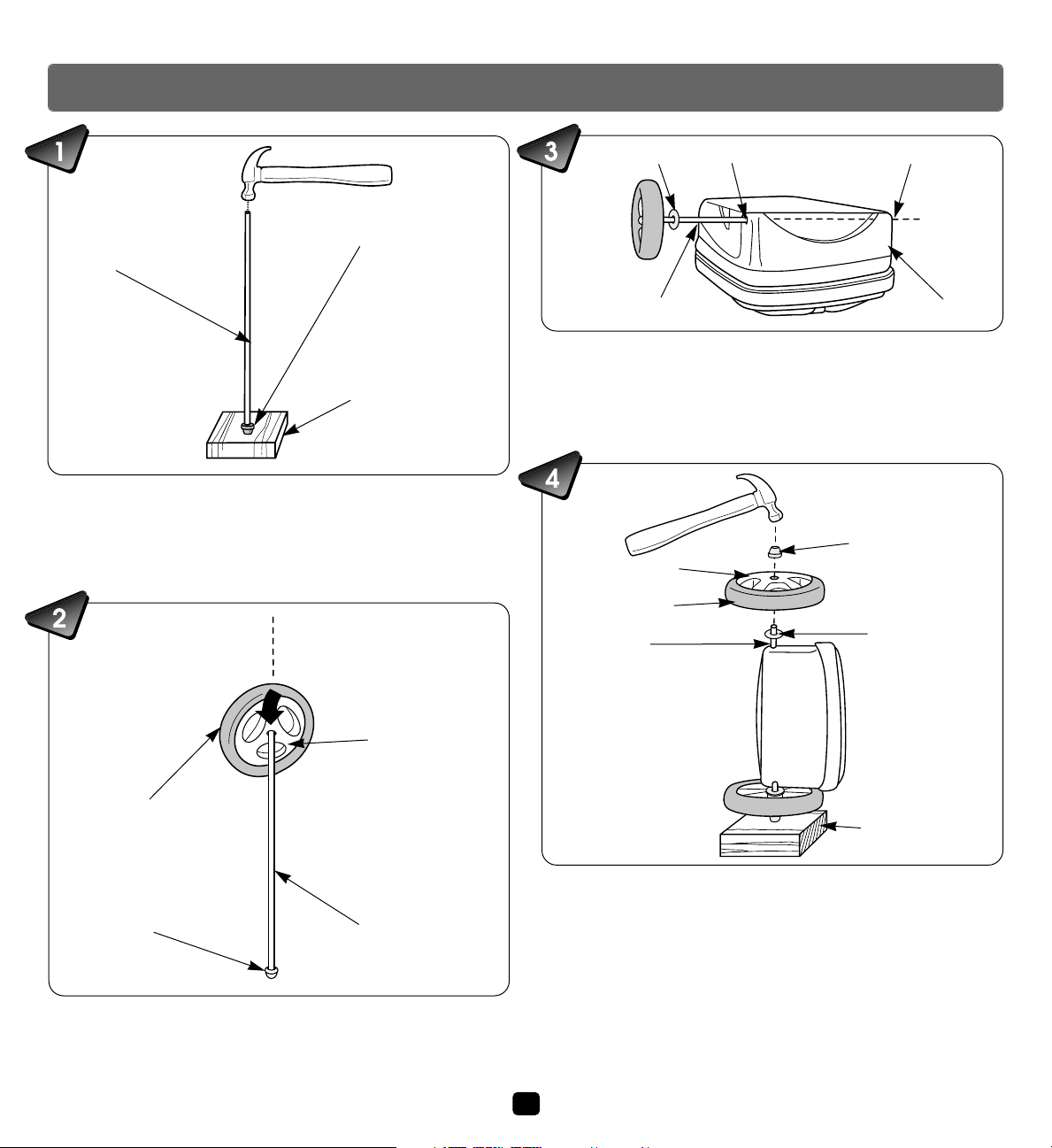 1

2

3

4