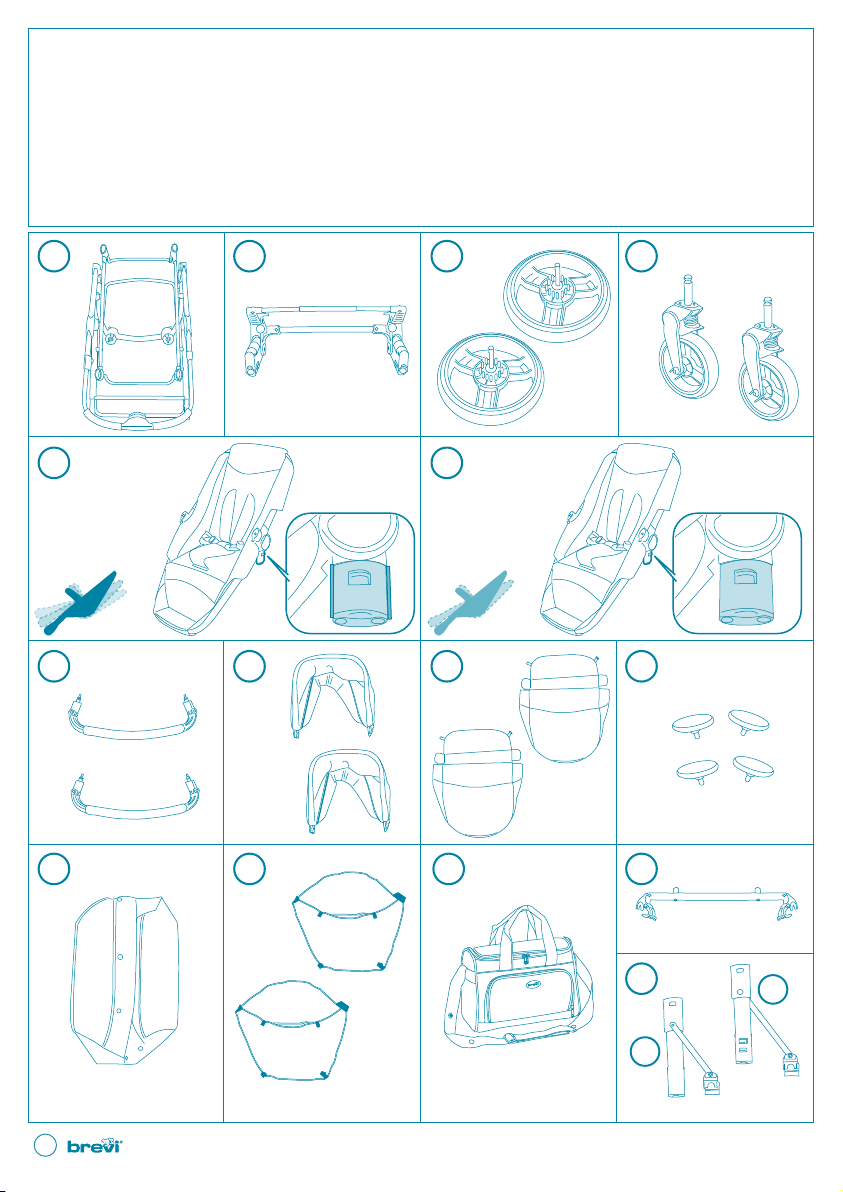 brevi