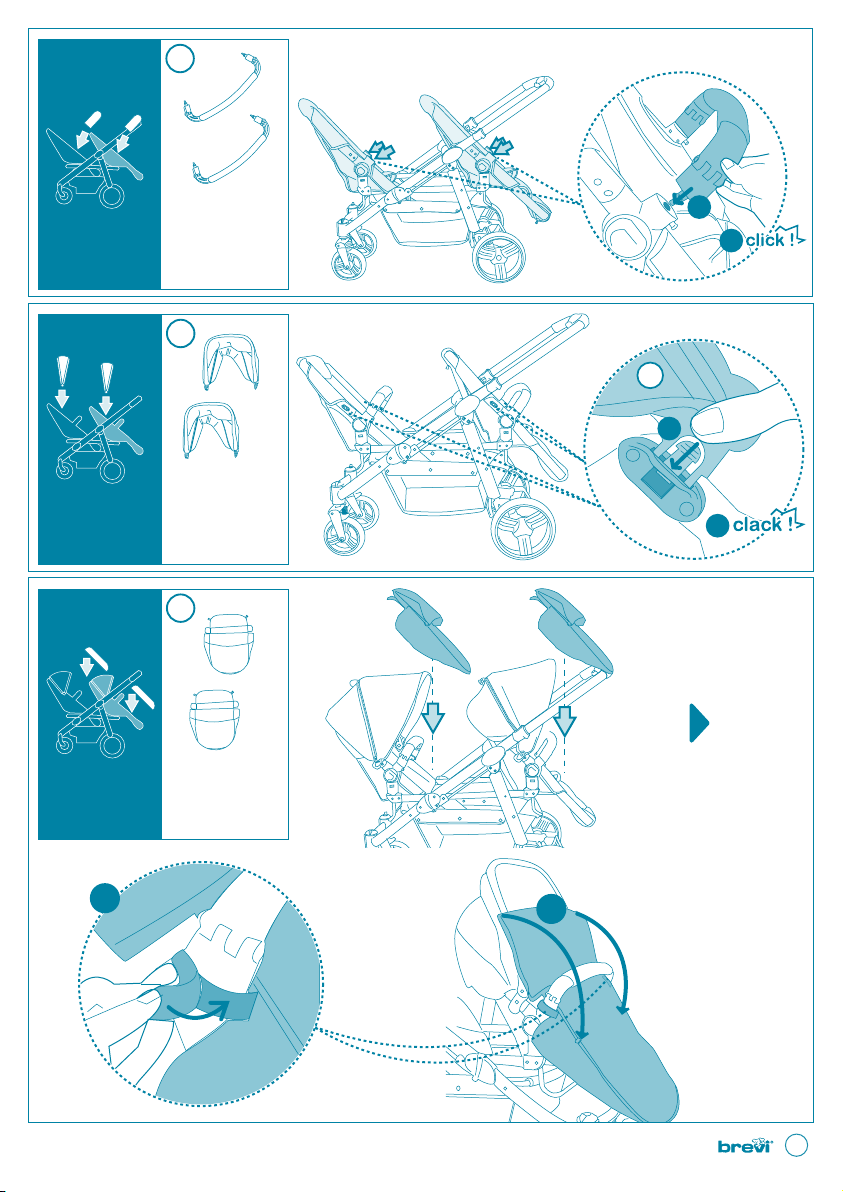 click !

clack !

brevi