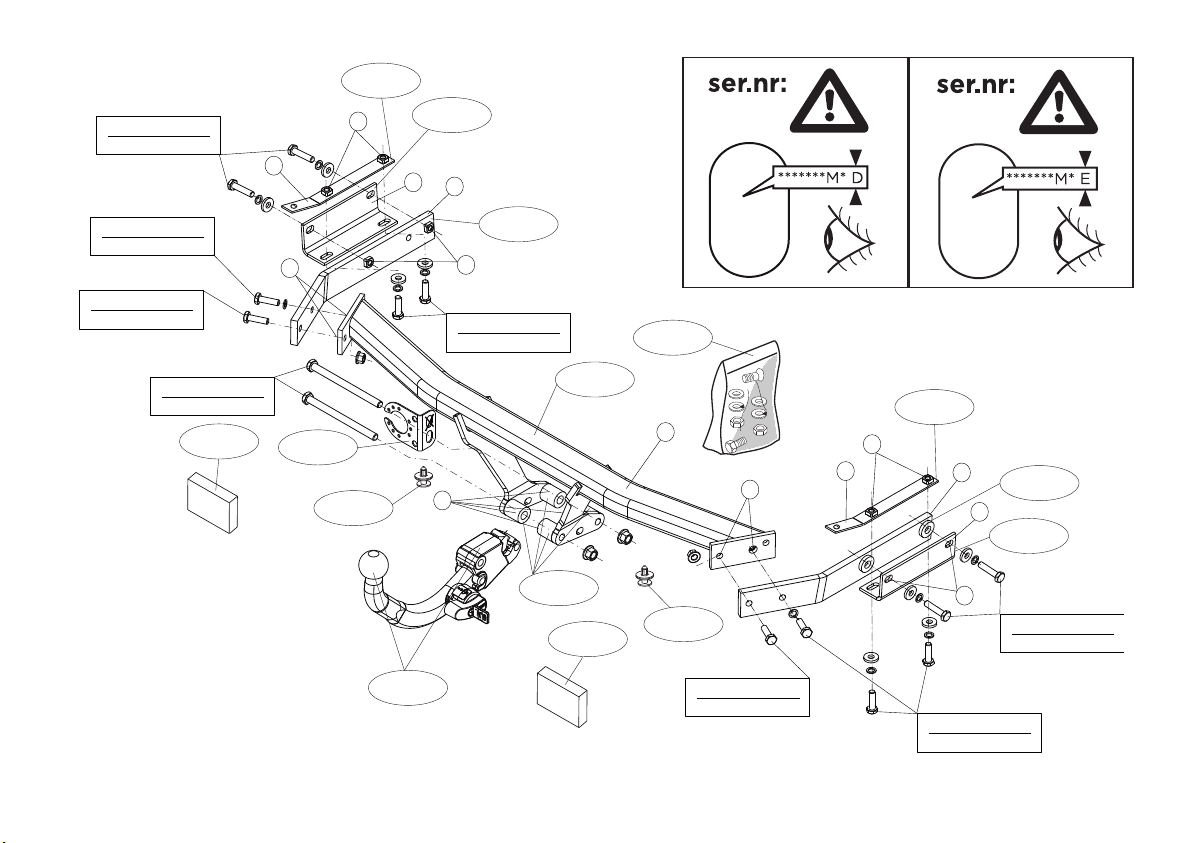 ser.nr:

*******M* D

ser.nr:

*******M* E