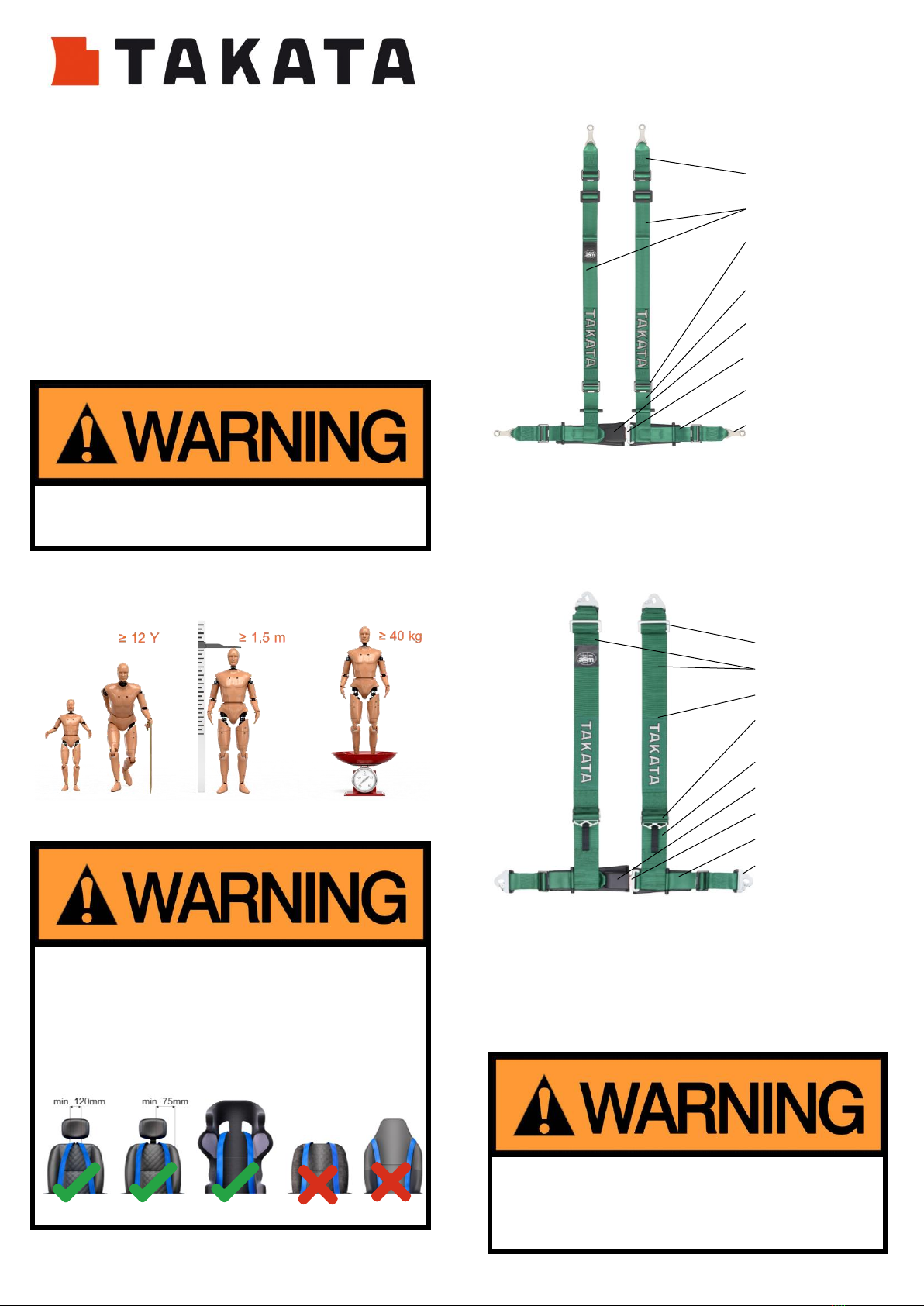 TAKATA

TAKATA TAKATA

WARNING

≥ 12 Y ≥ 1,5 m ≥ 40 kg

TAKATA TAKATA

WARNING

min. 120mm min. 75mm

WARNING