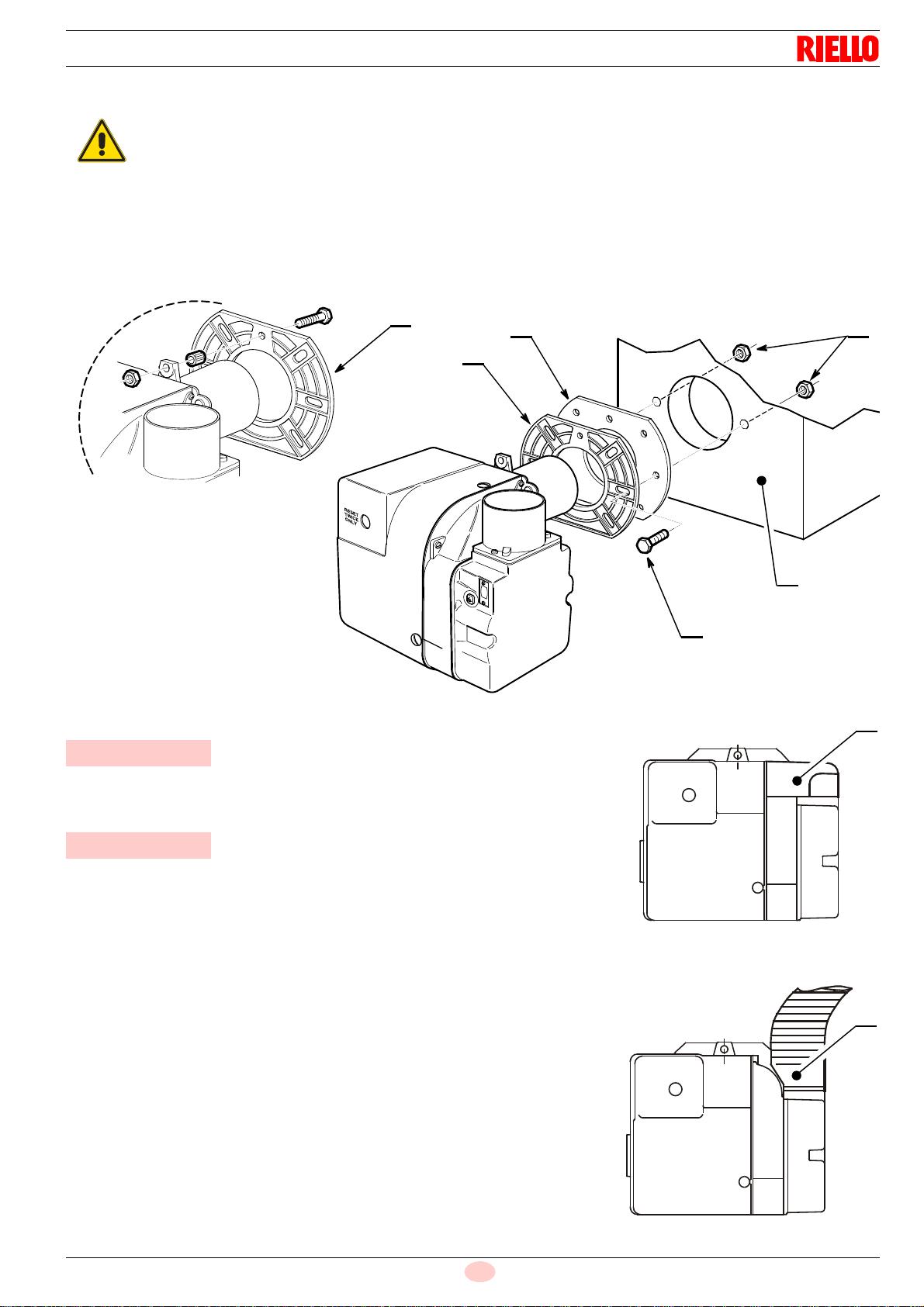 RIELLO

RESET TWICE ONLY