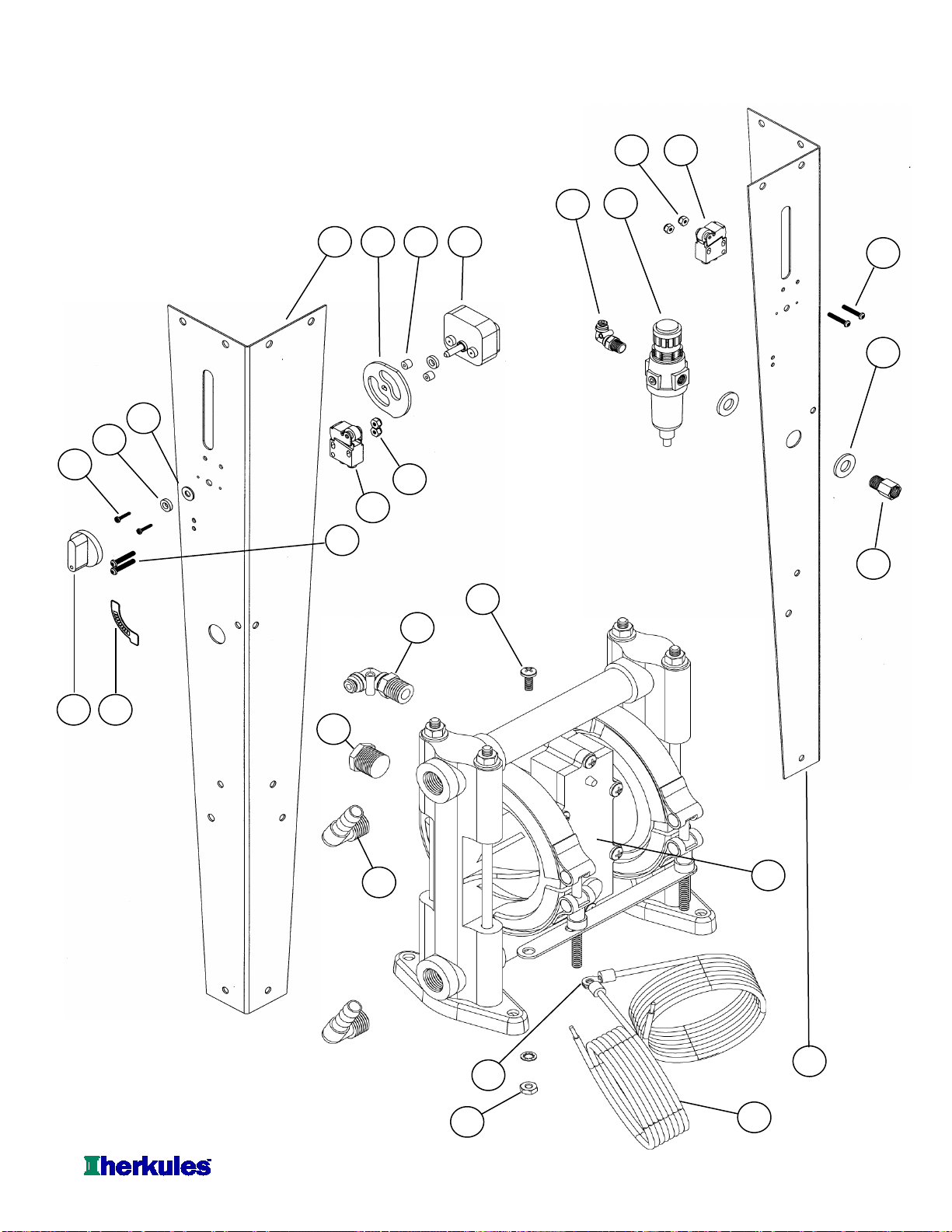 herkules