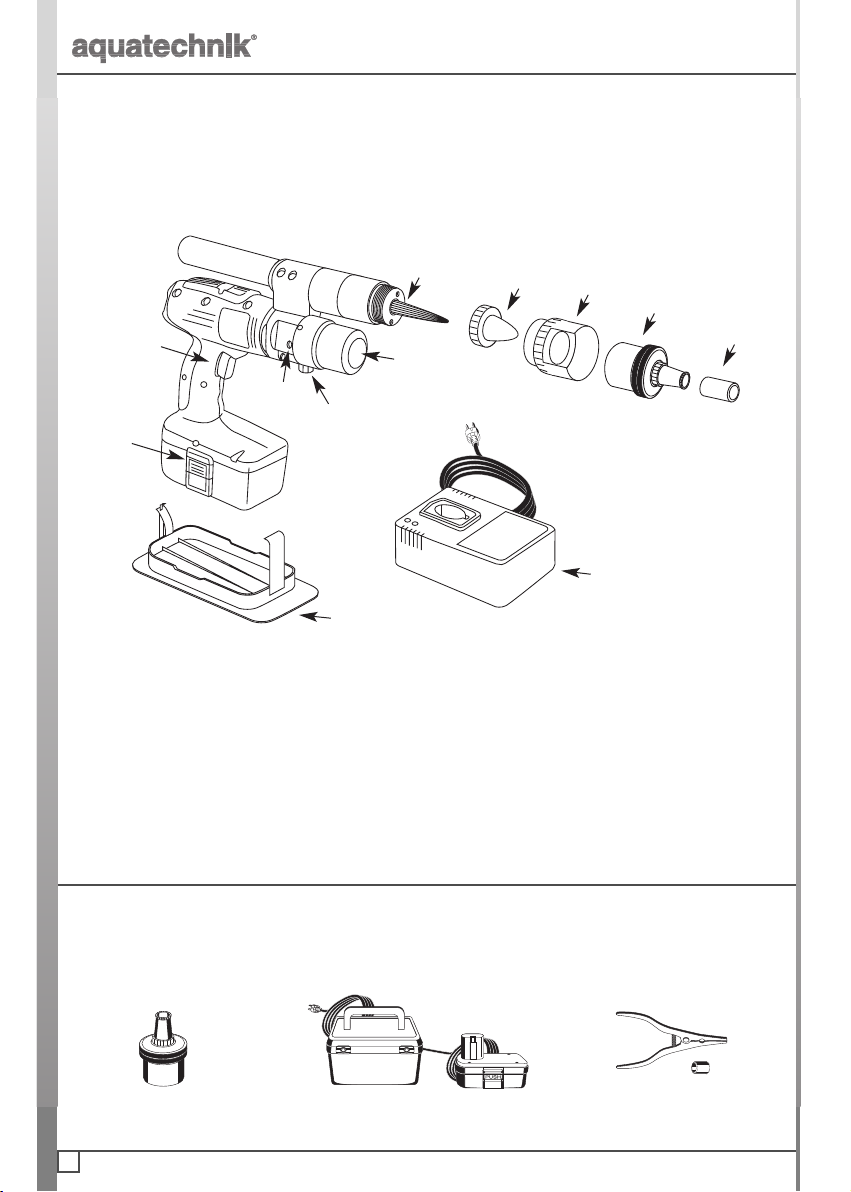 aquatechnik®

PUSH