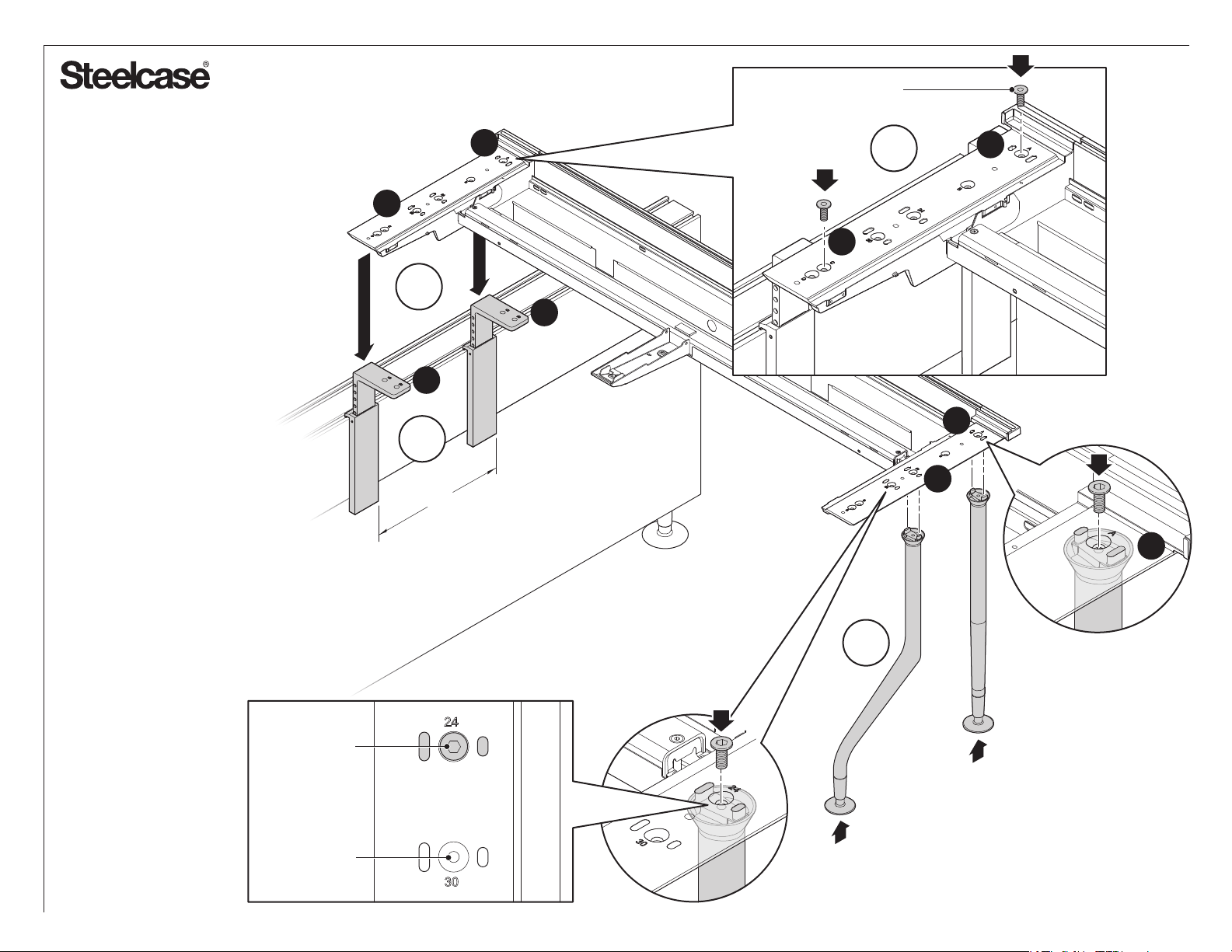 Steelcase®

24

30