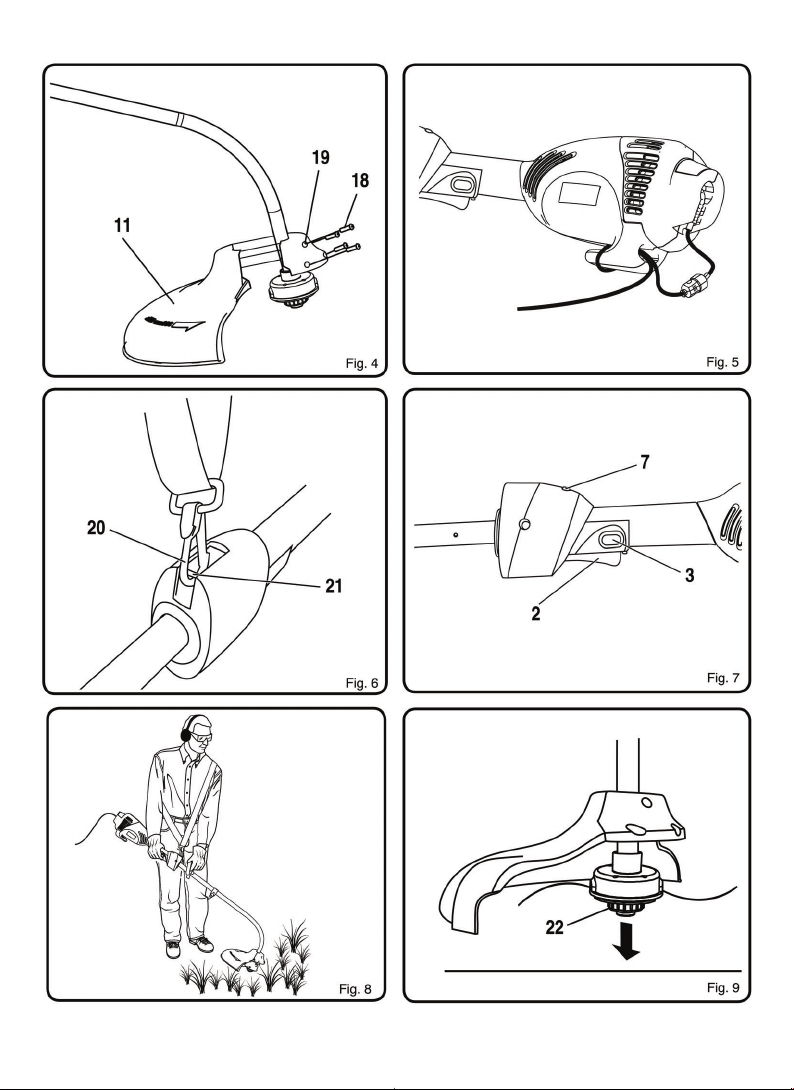 19
18
11
Fig. 4

Fig. 5

20
21
Fig. 6

7
3
2
Fig. 7

Fig. 8

22
Fig. 9