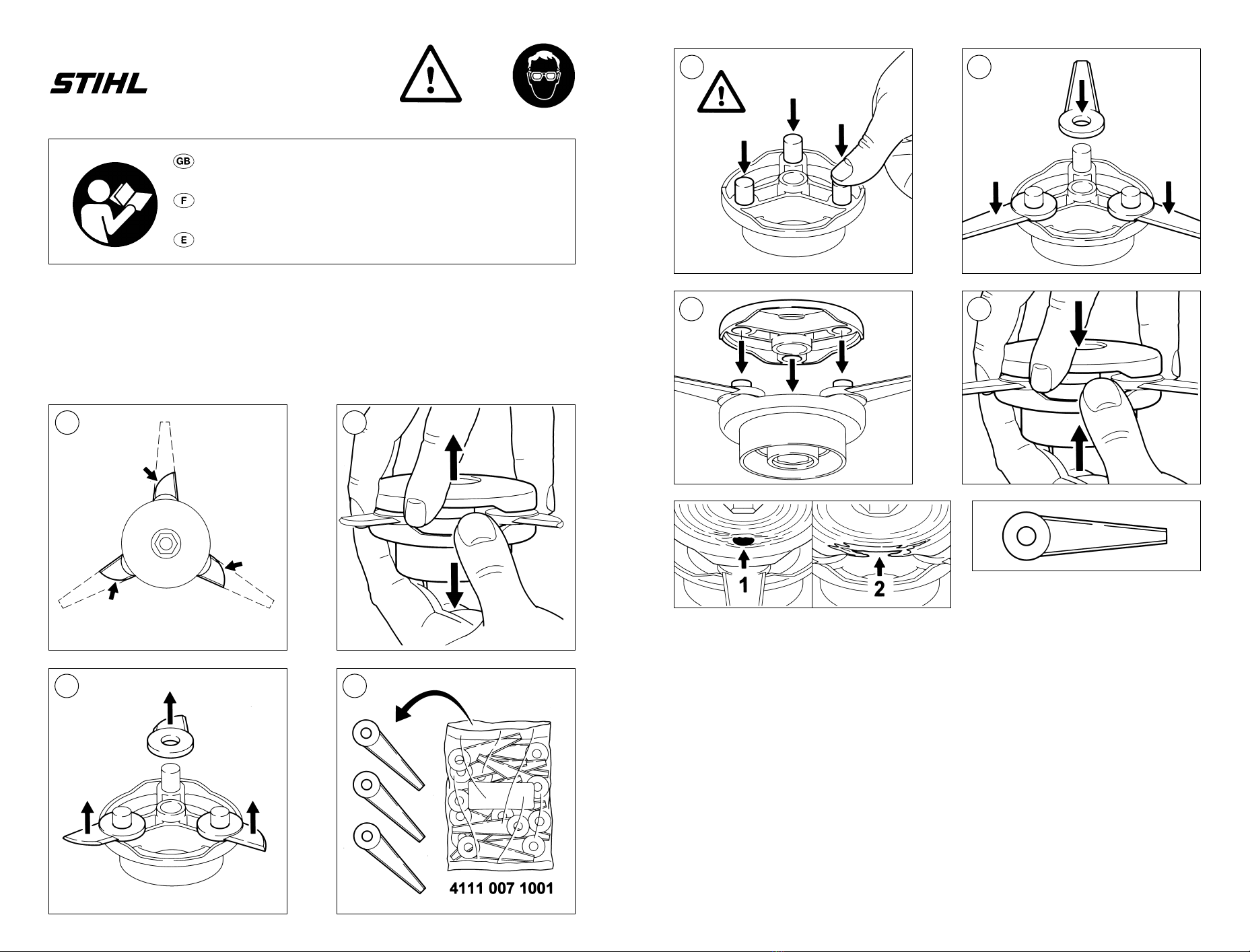 STIHL

GB

F

E

4111 007 1001

1

2