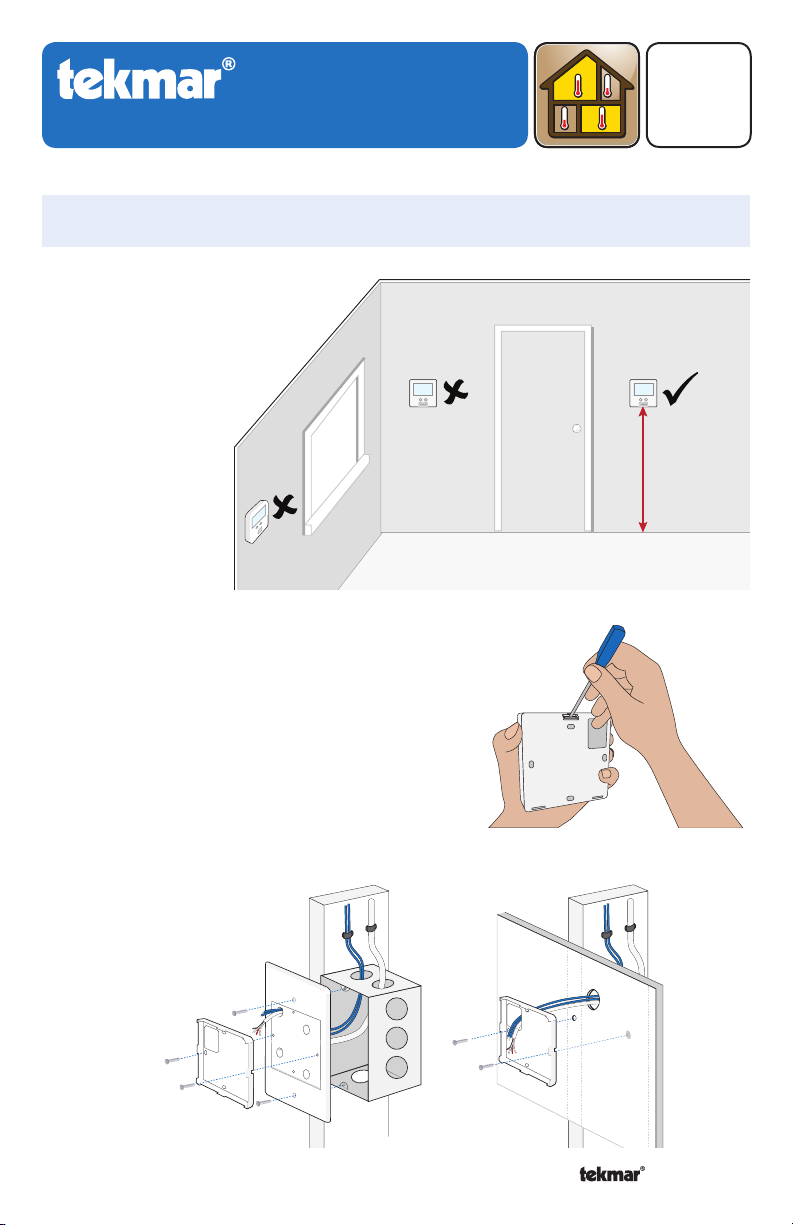 tekmar®

tekmar®