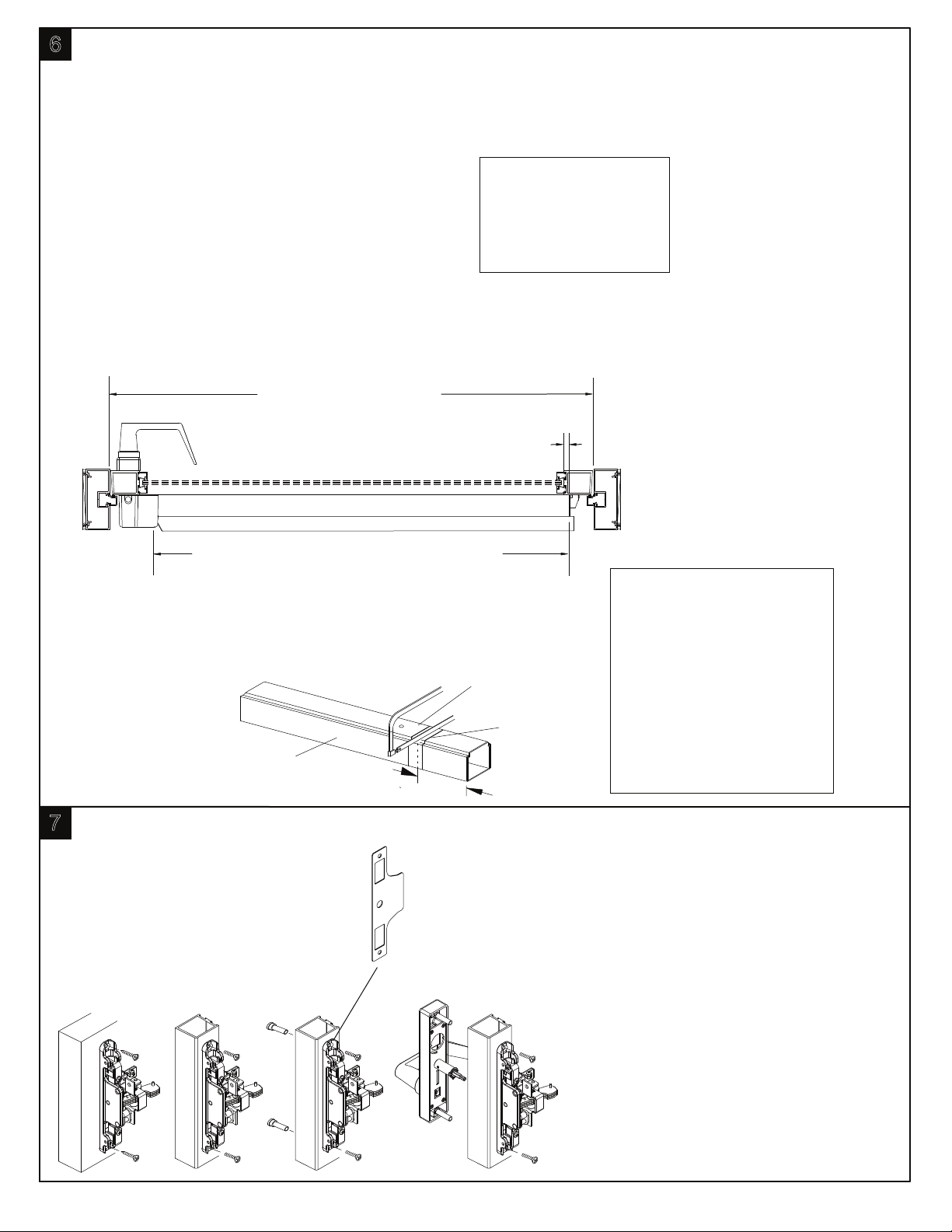 6

7