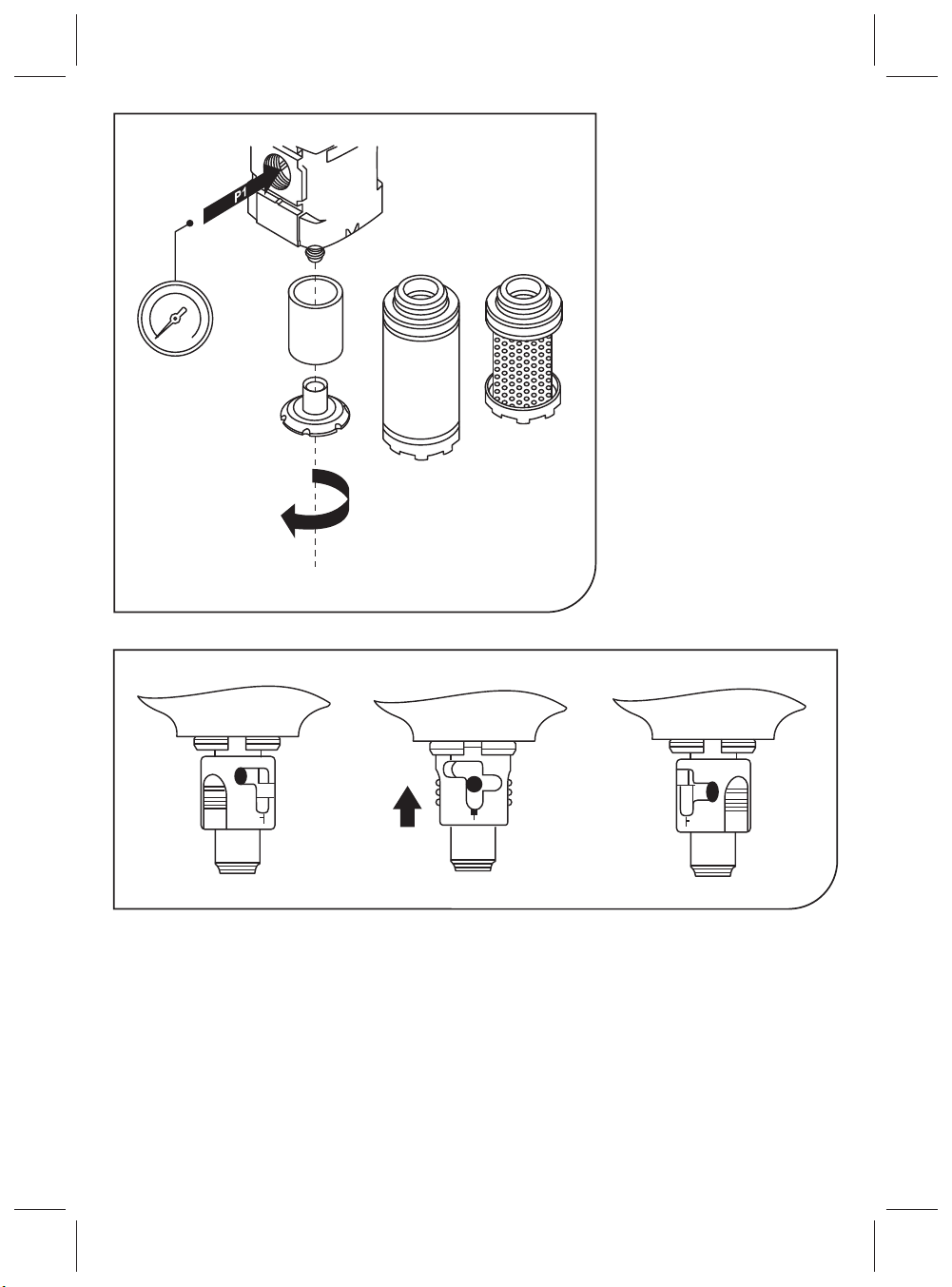 P1