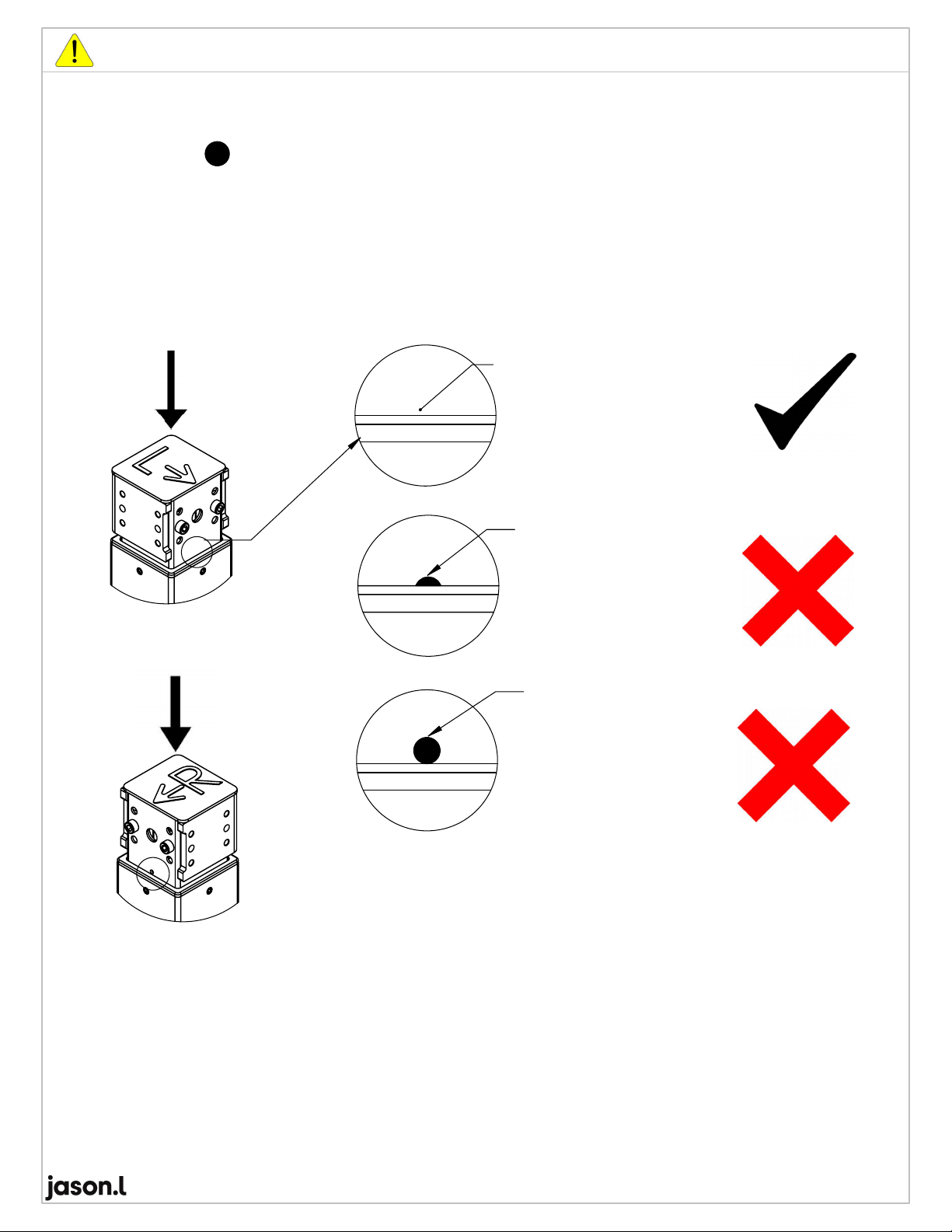 L

R

jason.l