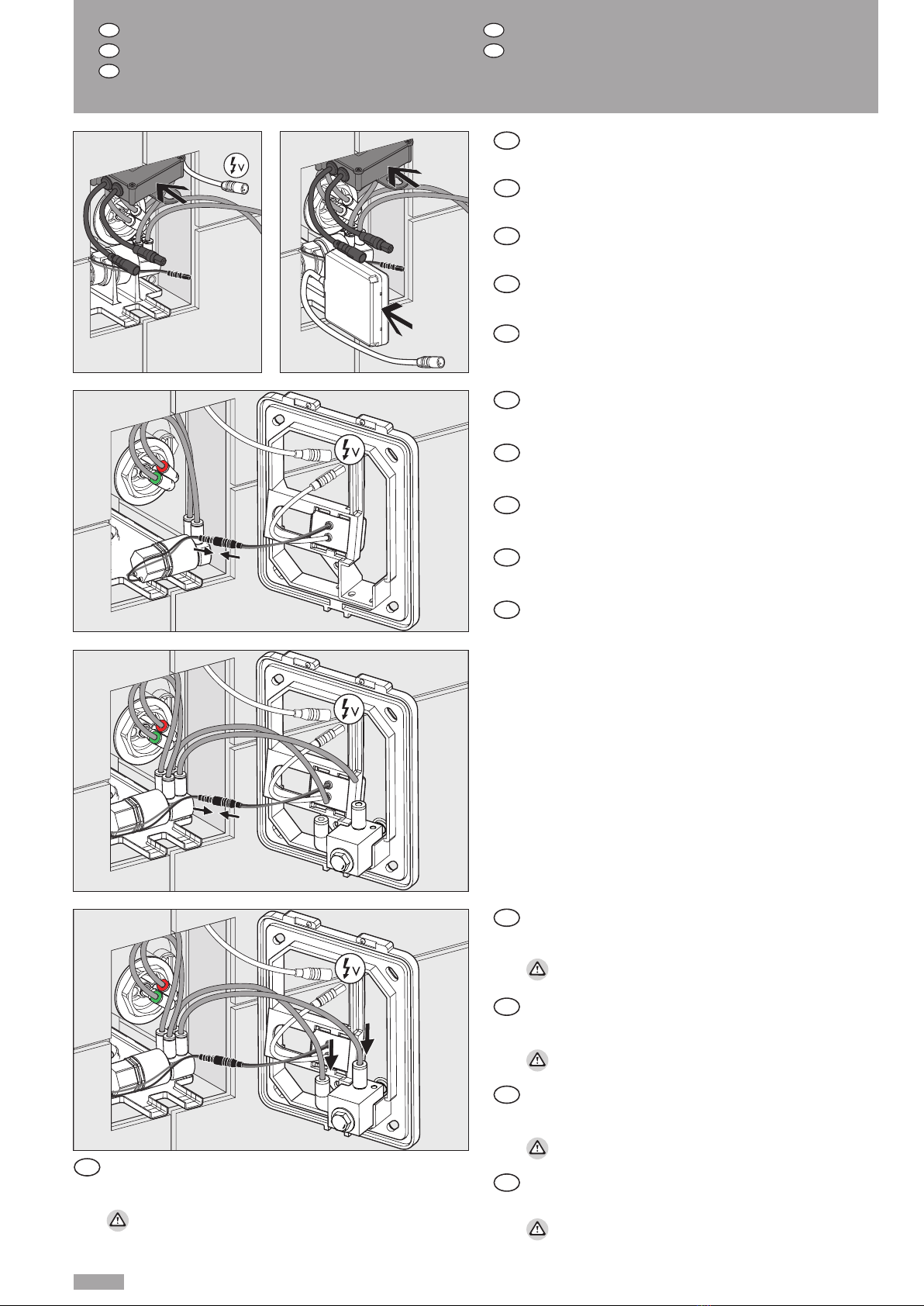 V

V

V

V