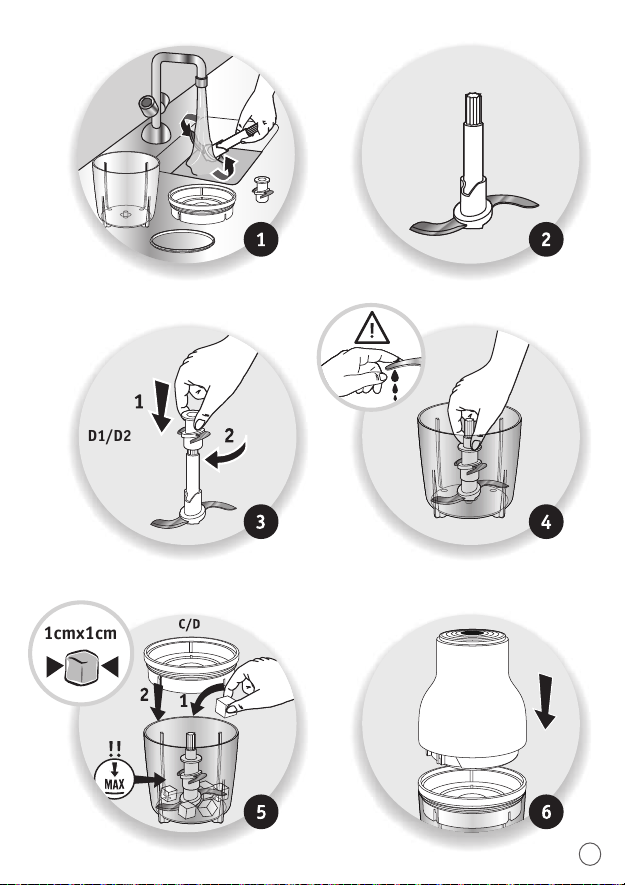 1

2

1
D1/D2
2
3

4

1cmx1cm
C/D
2
1
!!
MAX
5

6