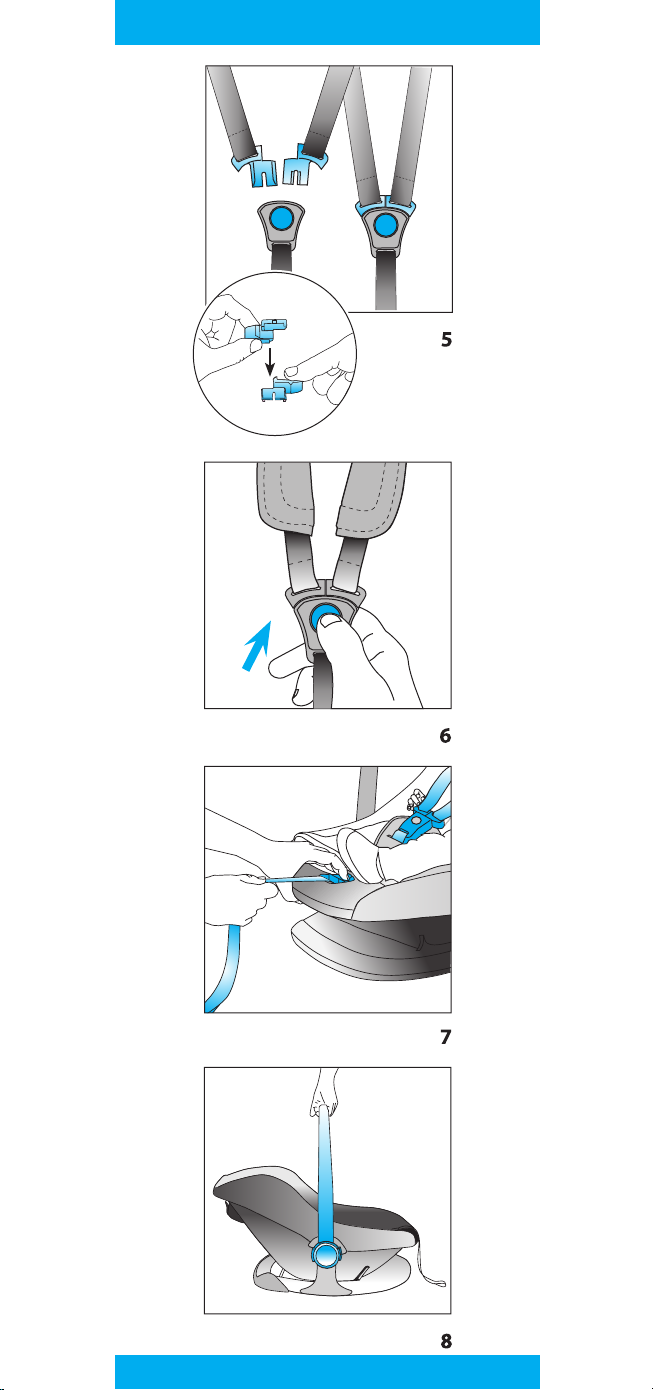 5

6

7

8