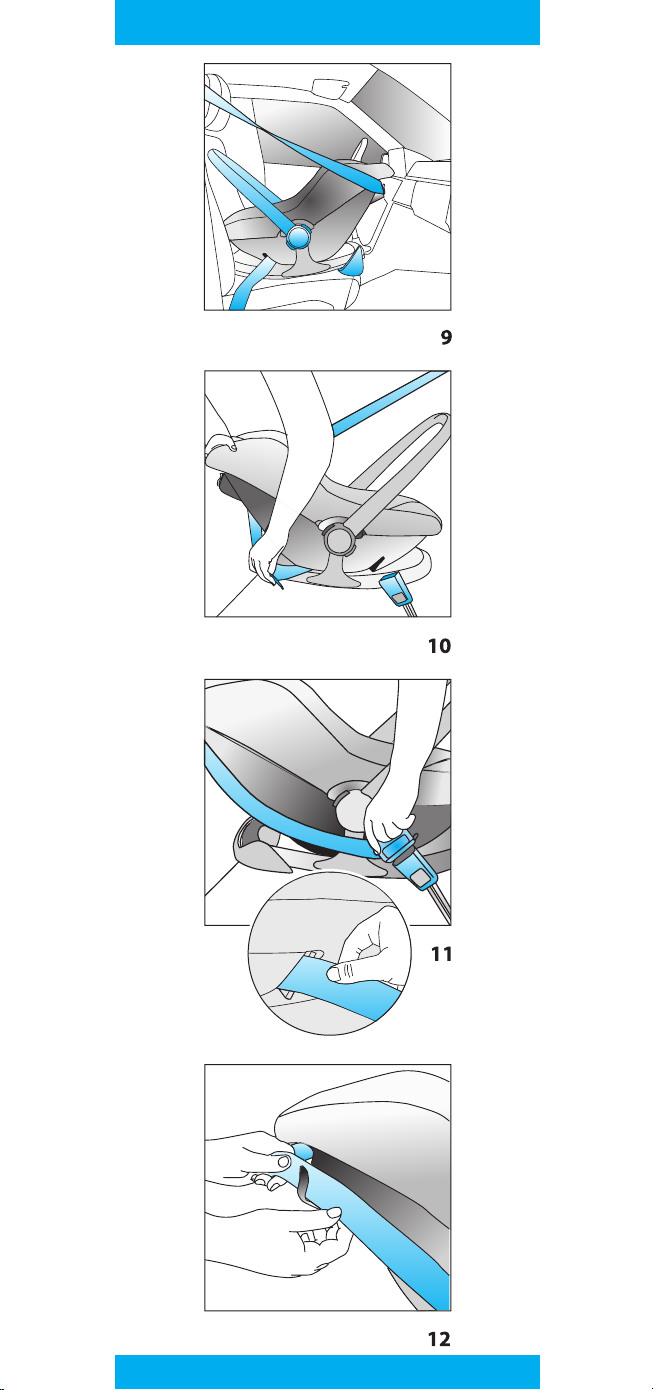 9

10

11

12