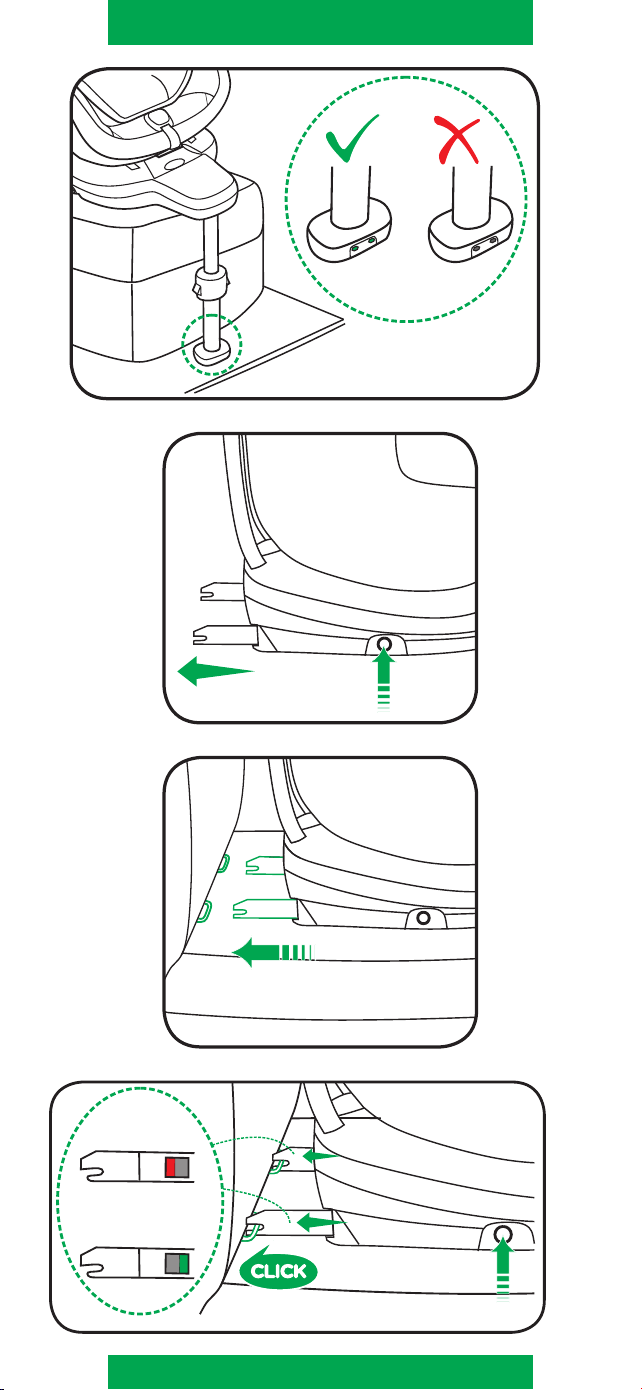 CLICK