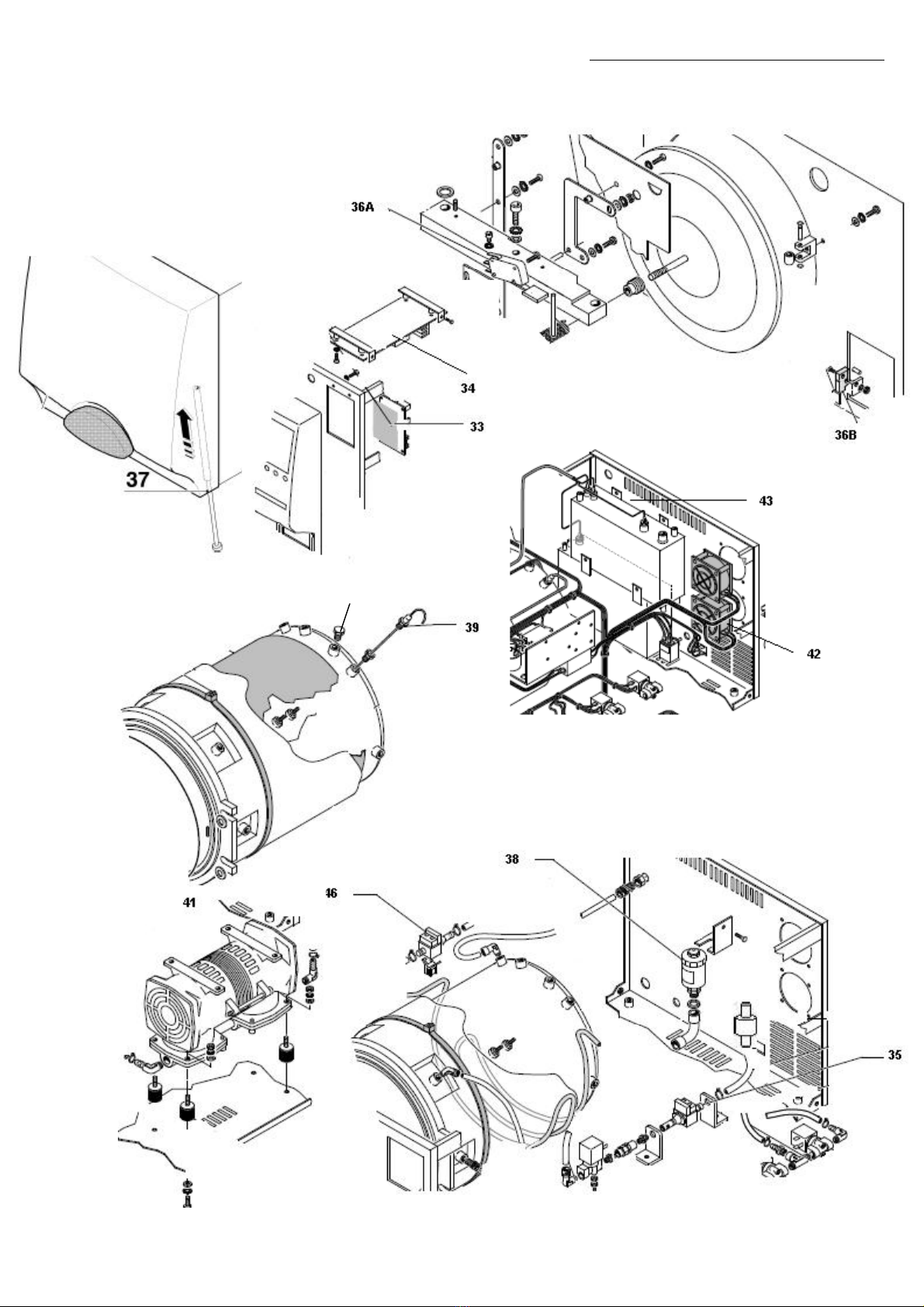 36A

34

33

37

36B

43

39

42

38

41

46

35