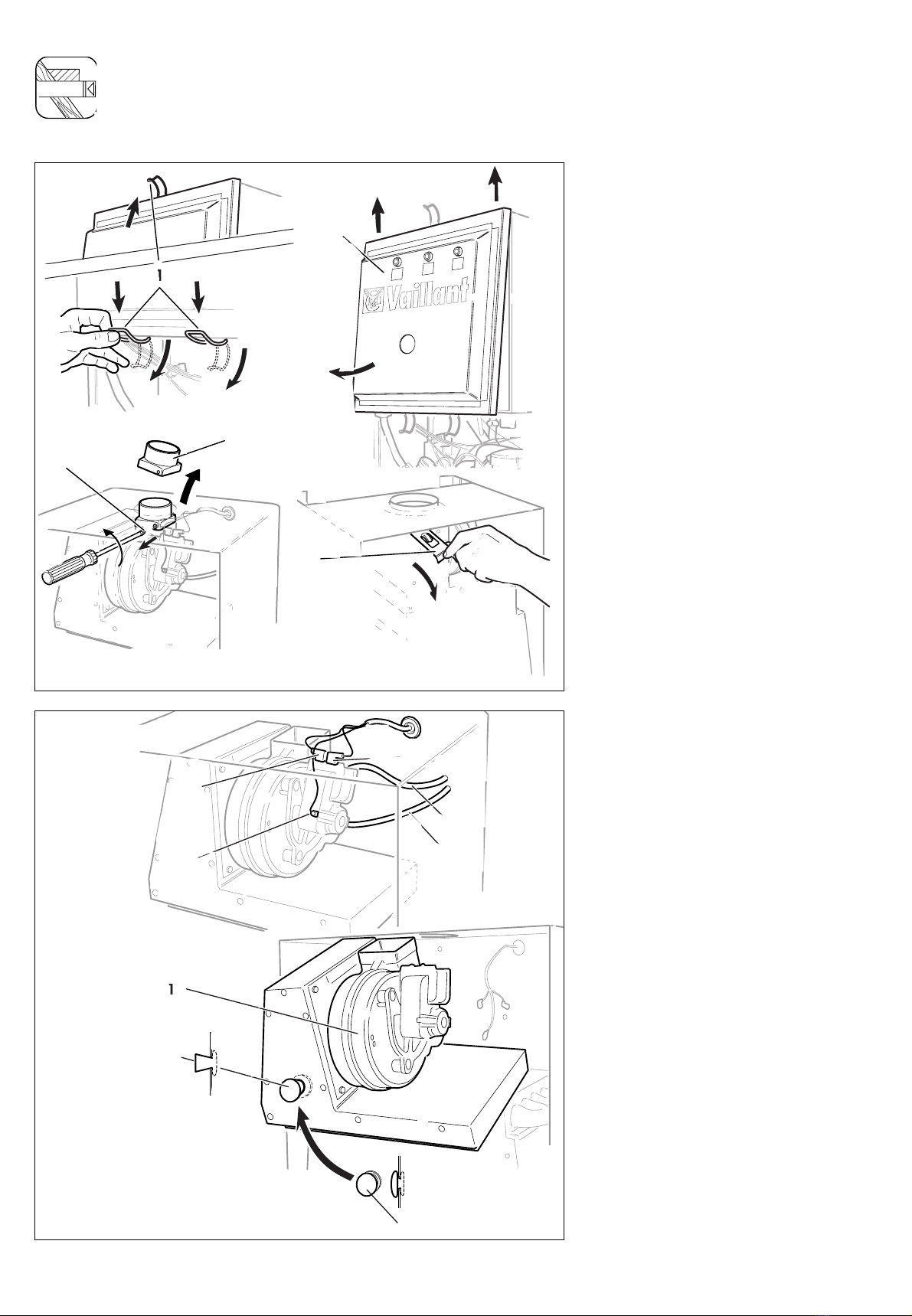 1

Vaillant

1